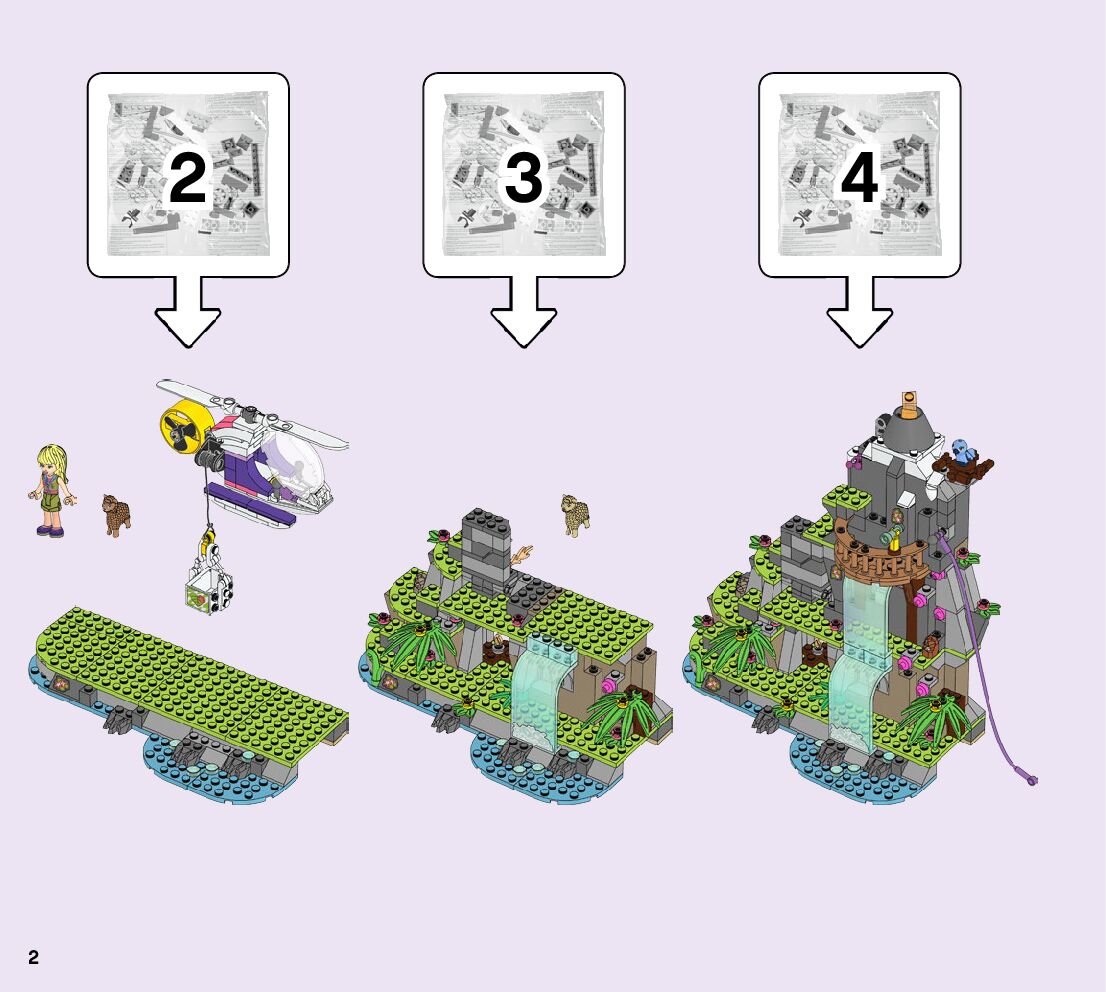 2

3

4

2