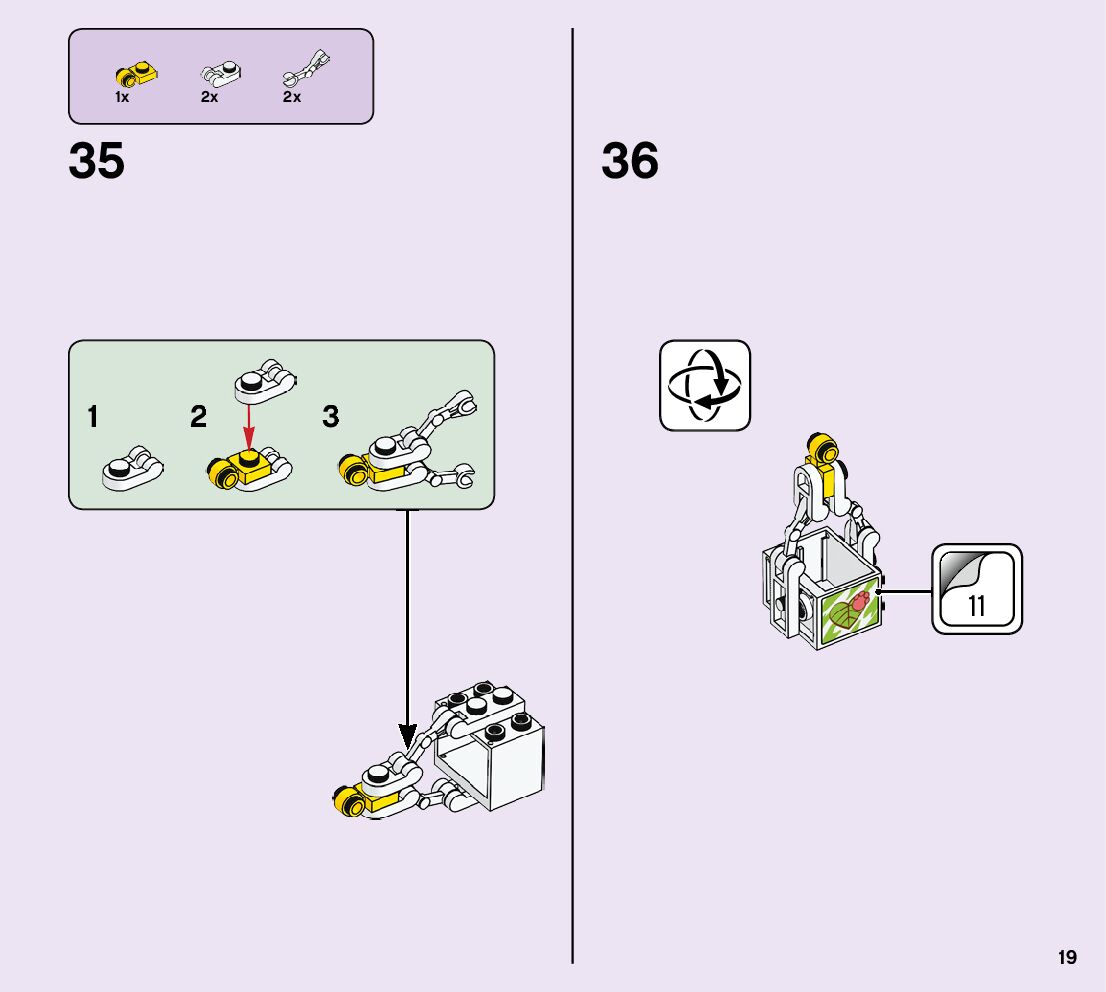 1x 2x 2x

35

1 2 3

36

11

19