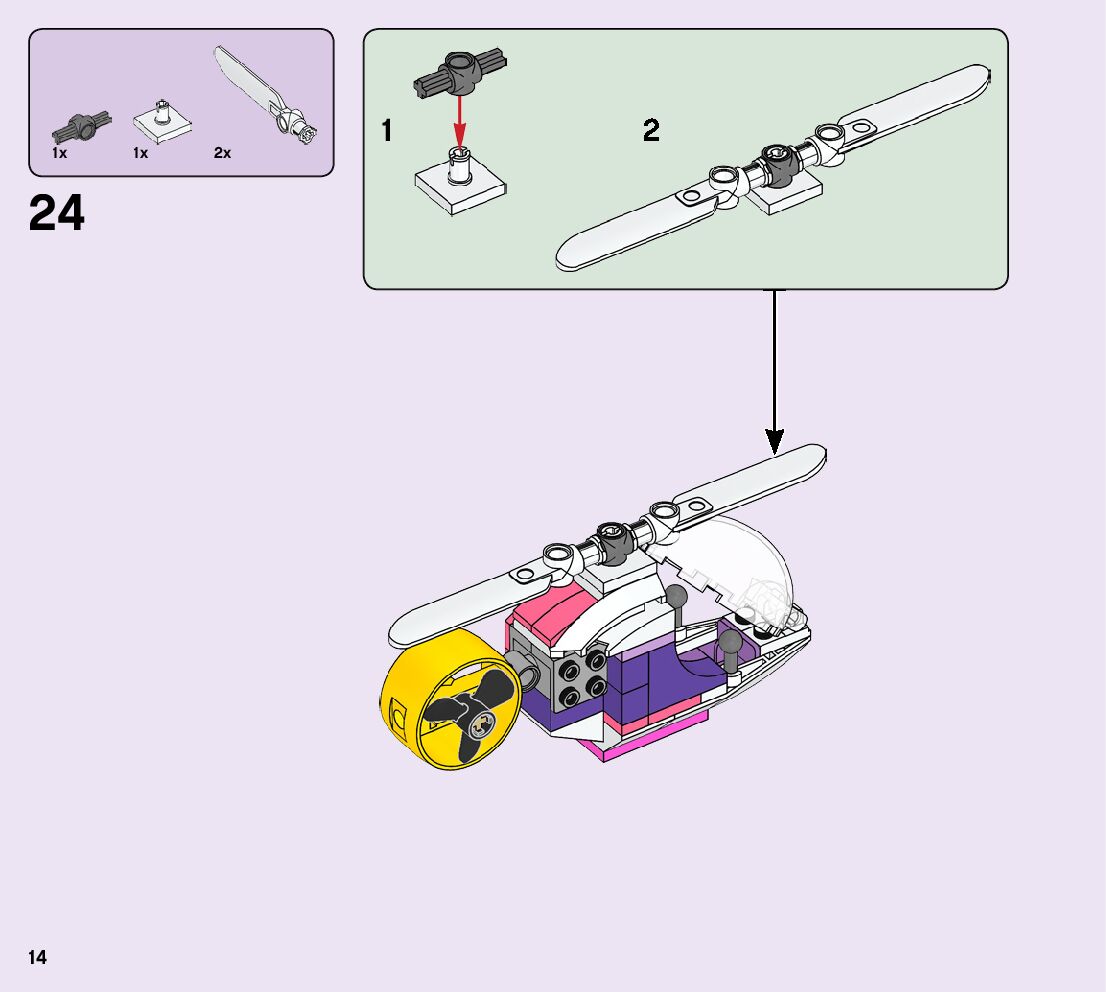 1x 1x 2x

24

1

2

14