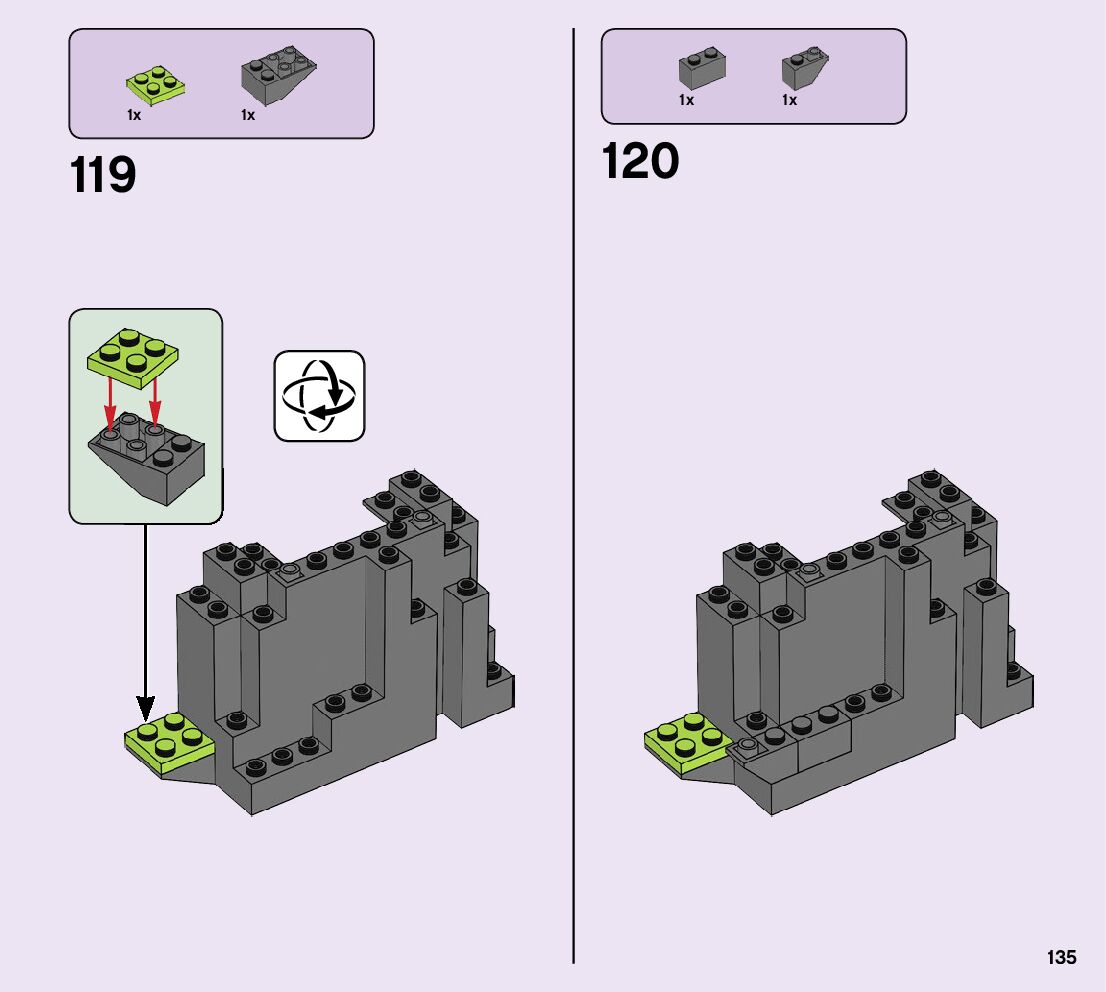 1x 1x

119

1x 1x

120

135