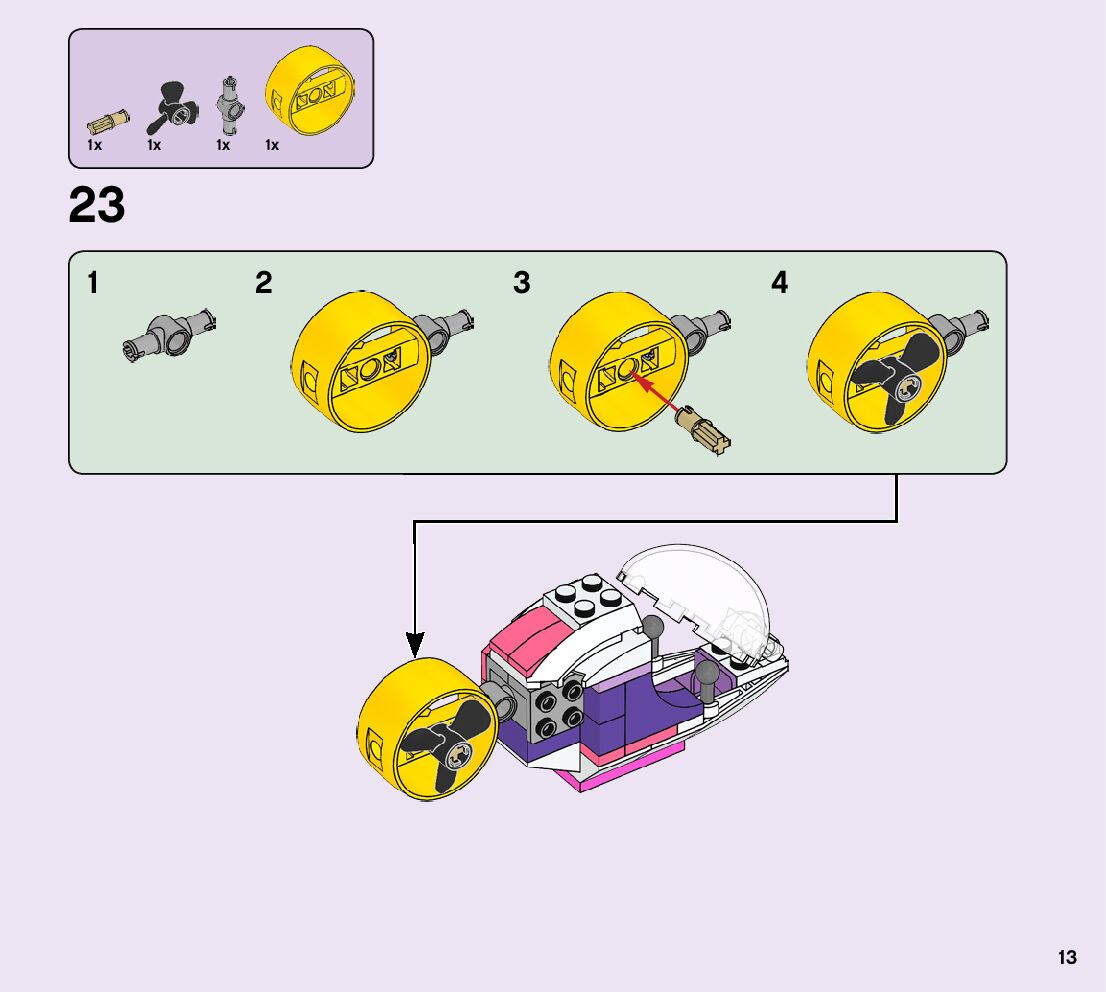 1x 1x 1x 1x

23

1 2 3 4

13