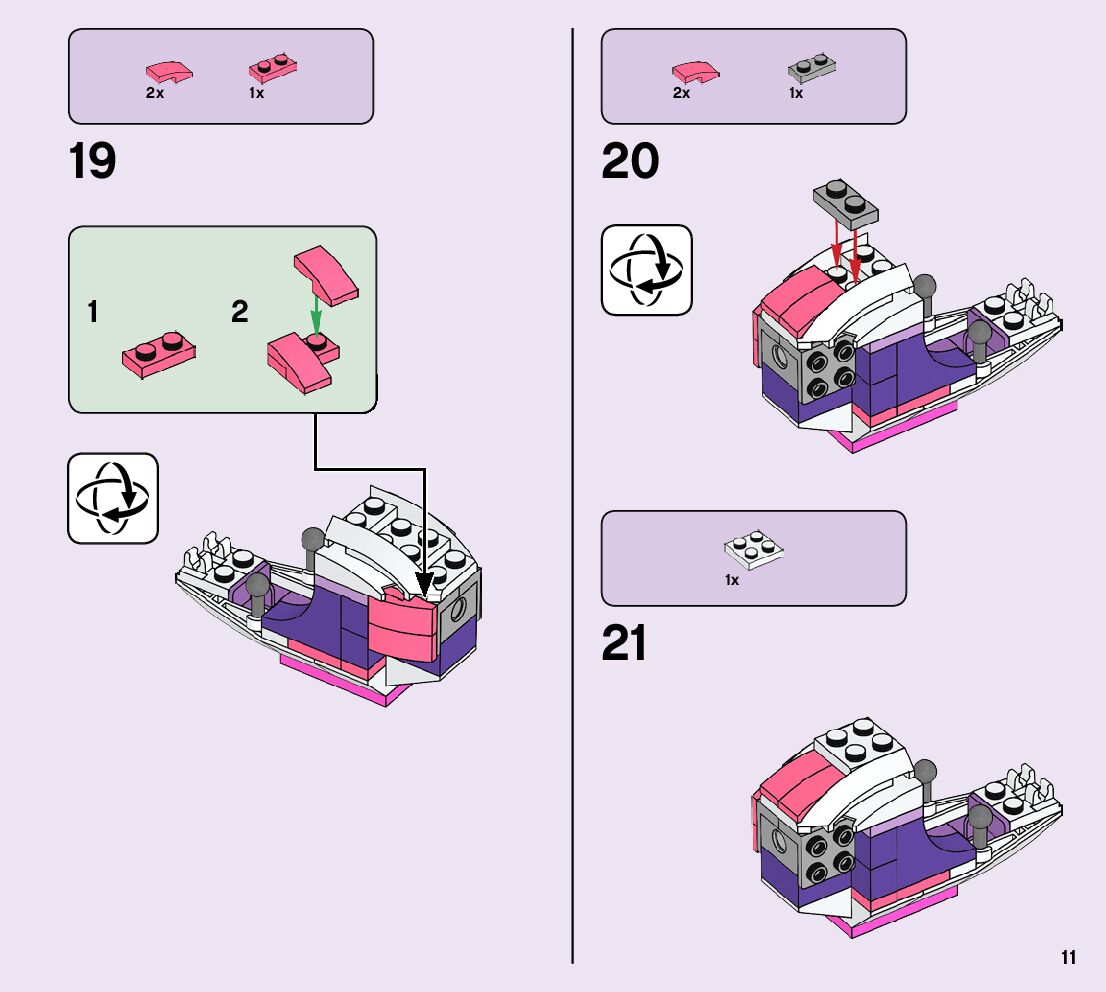 2x 1x

19

1

2

2x 1x

20

1x

21

11