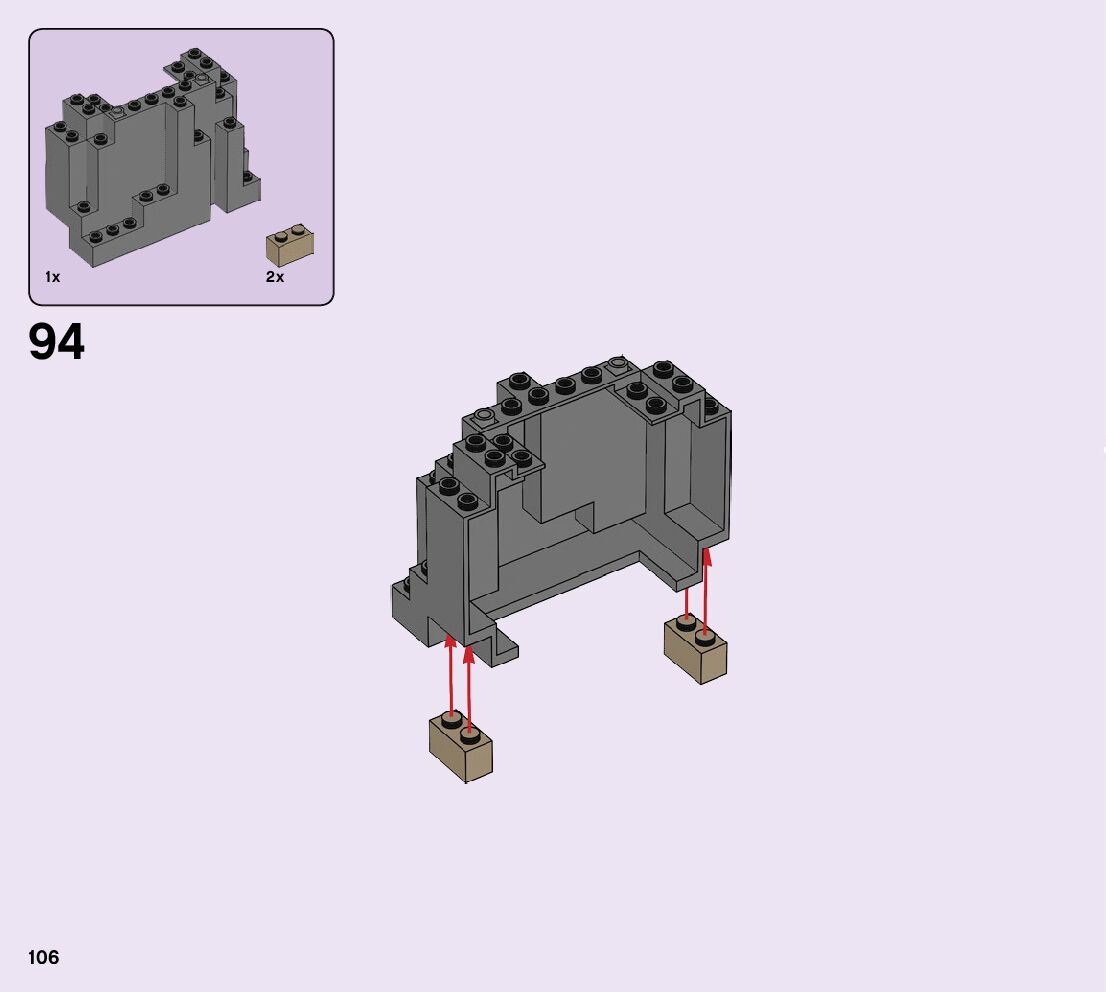 1x

2x

94

106