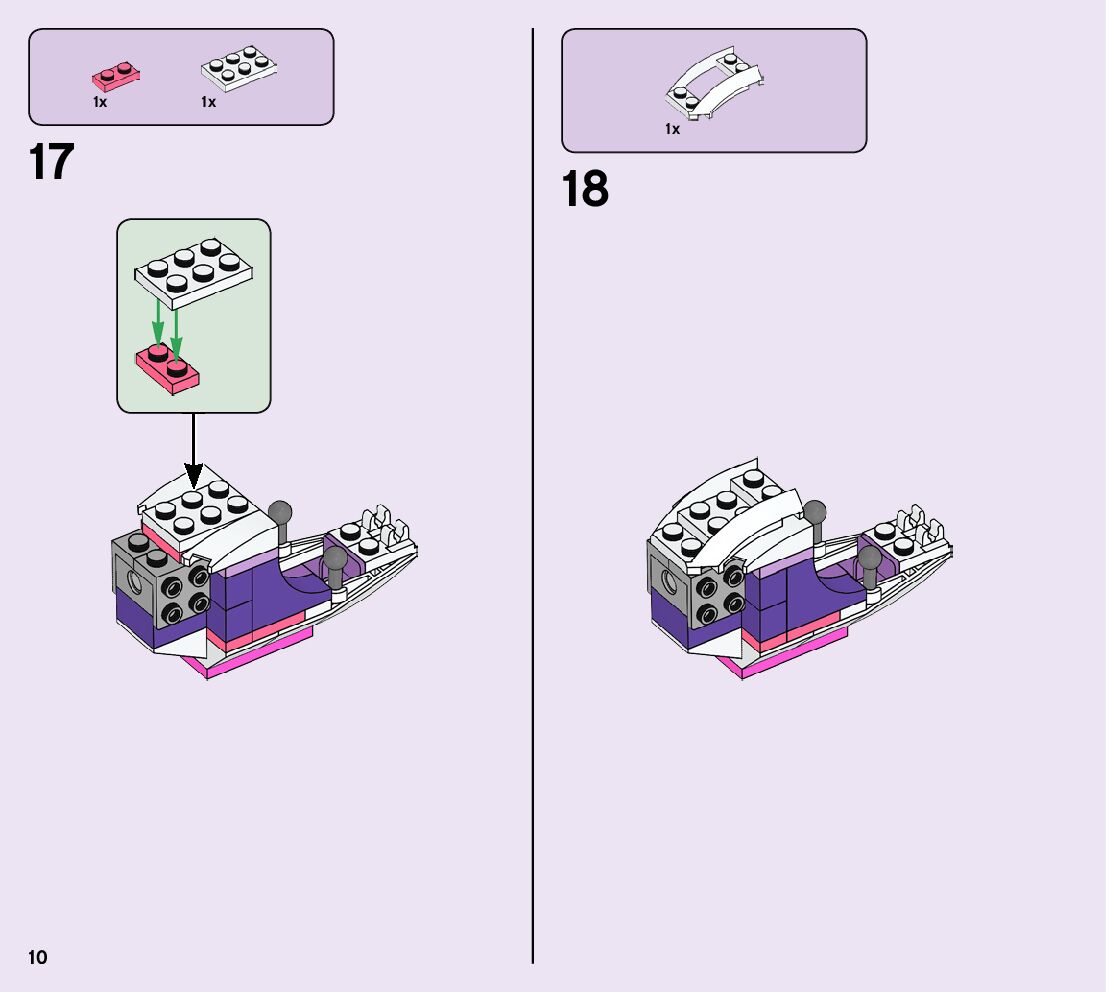 1x 1x

17

1x

18

10