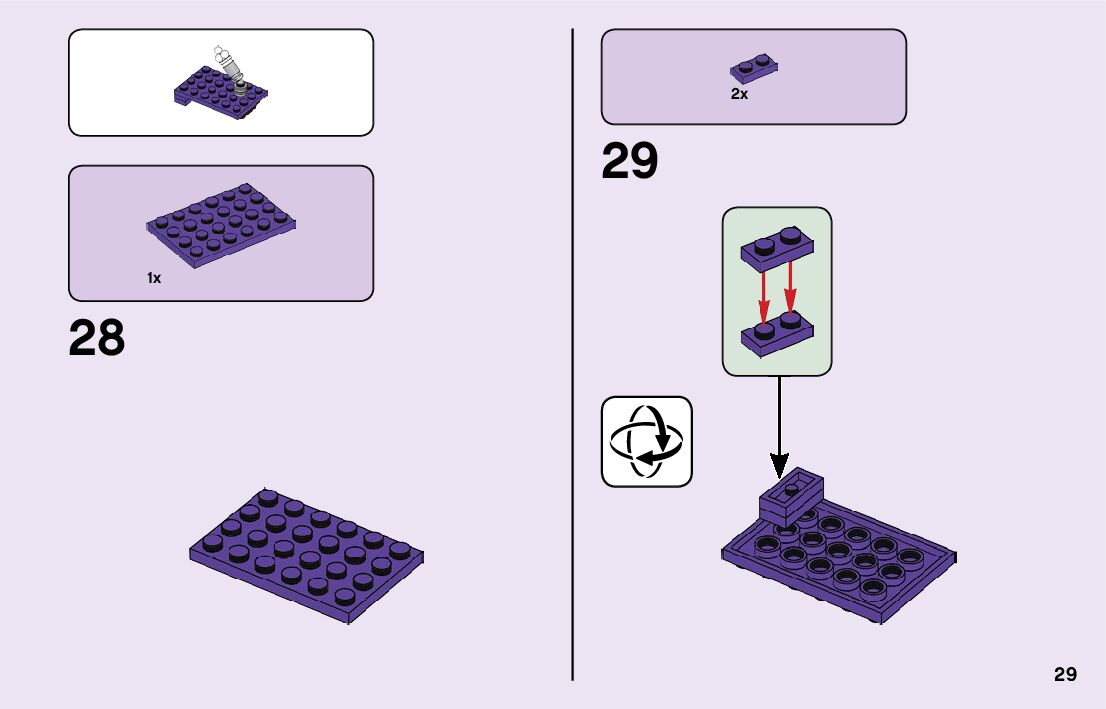 1x

28

2x

29

29