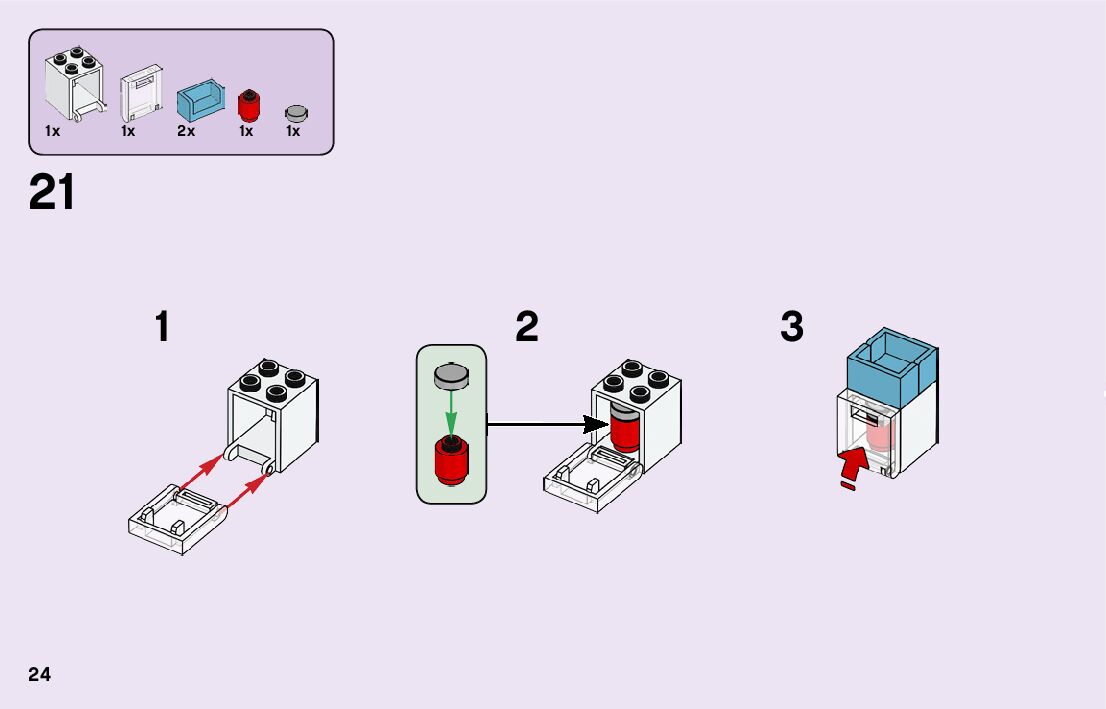 1x 1x 2x 1x 1x

21

1

2

3

24