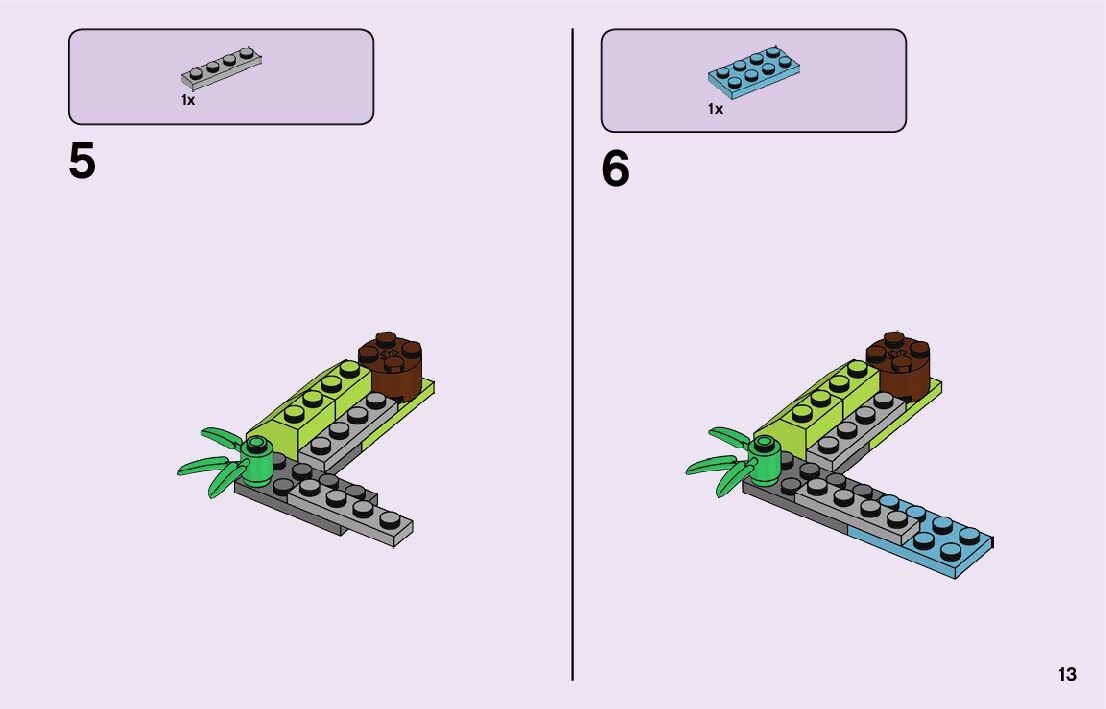 1x

5

1x

6

13