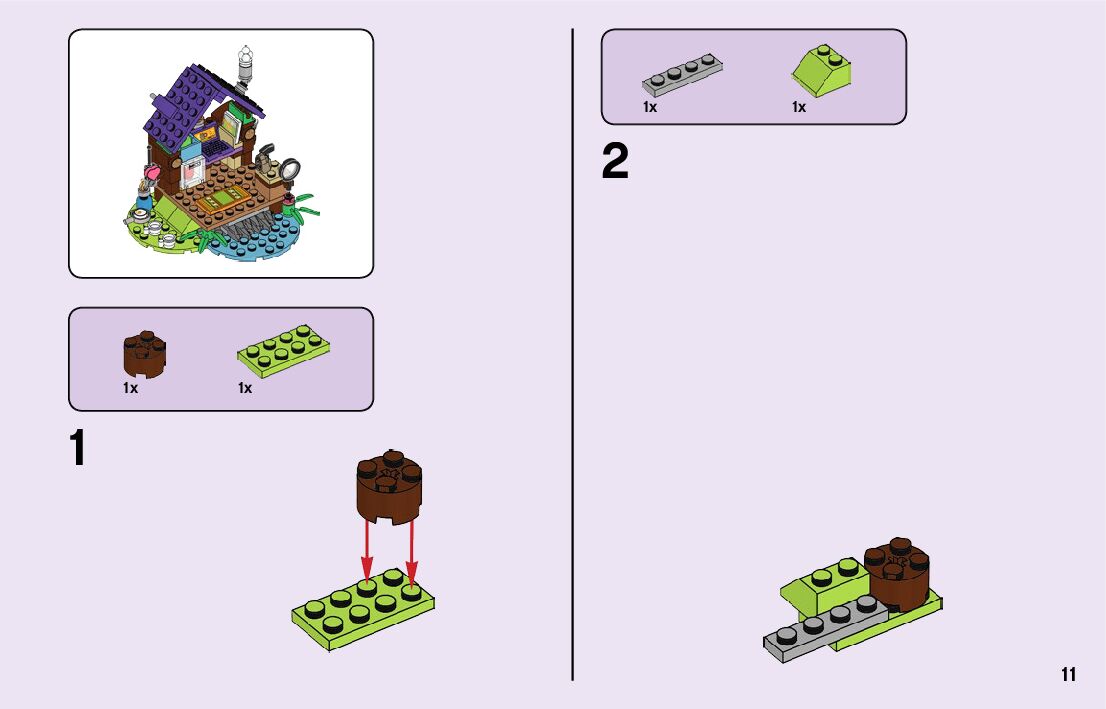 1x 1x

1

1x 1x

2

11