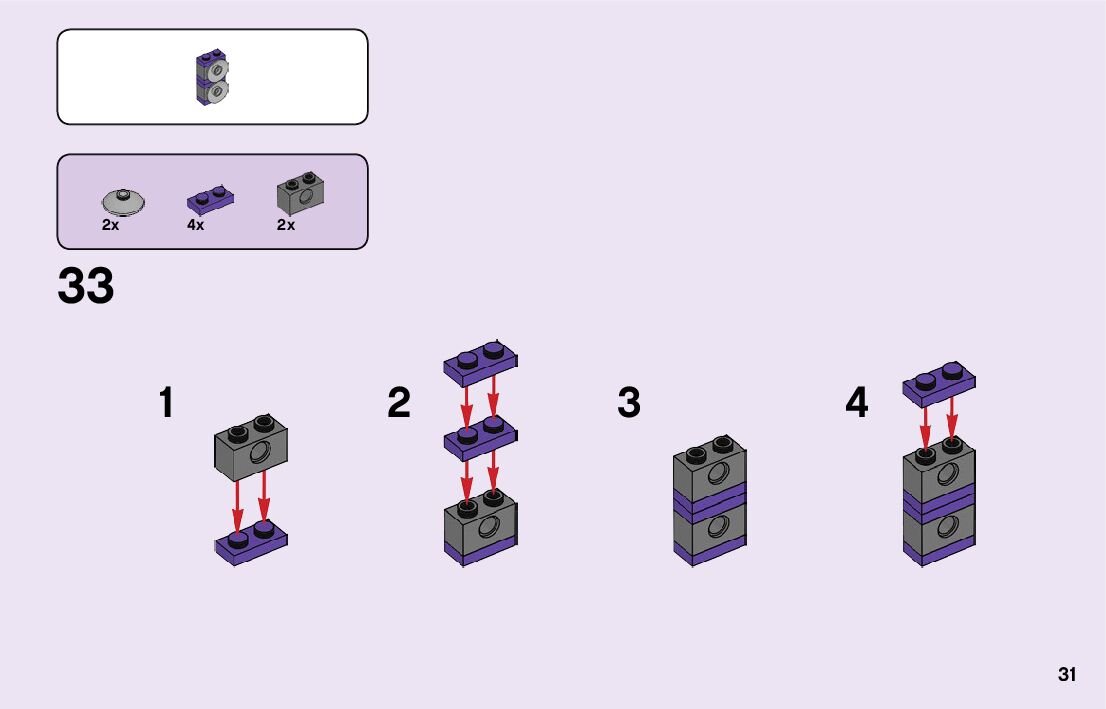 2x 4x 2x

33

1

2

3

4

31