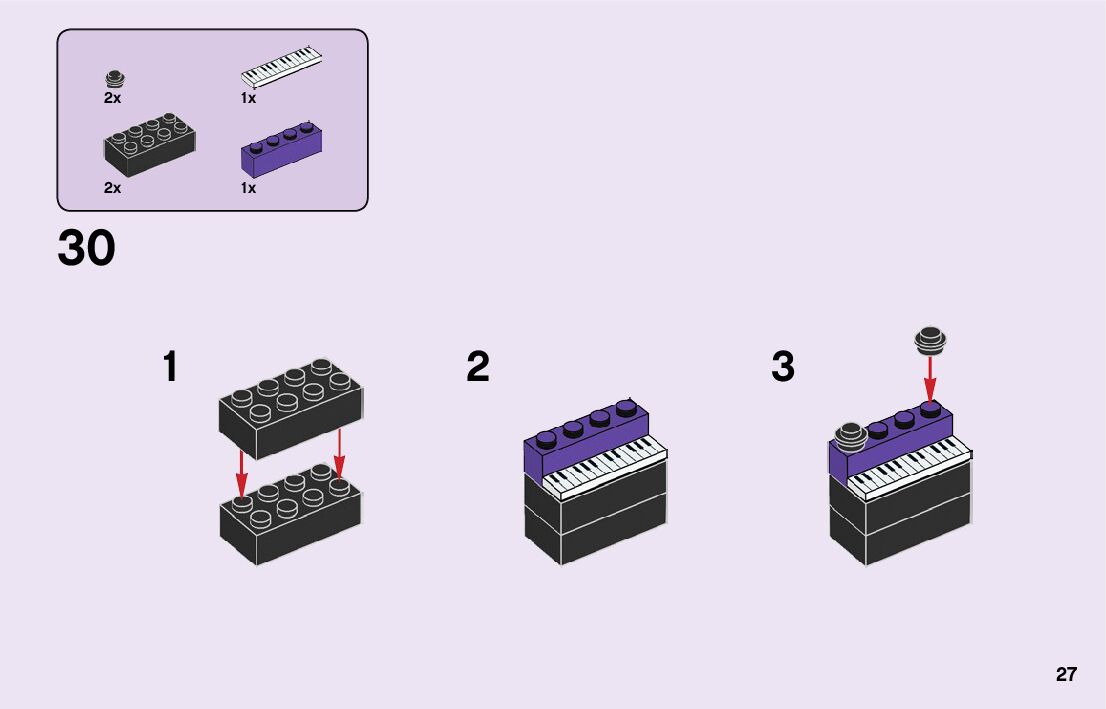 2x
1x
2x
1x

30

1

2

3

27