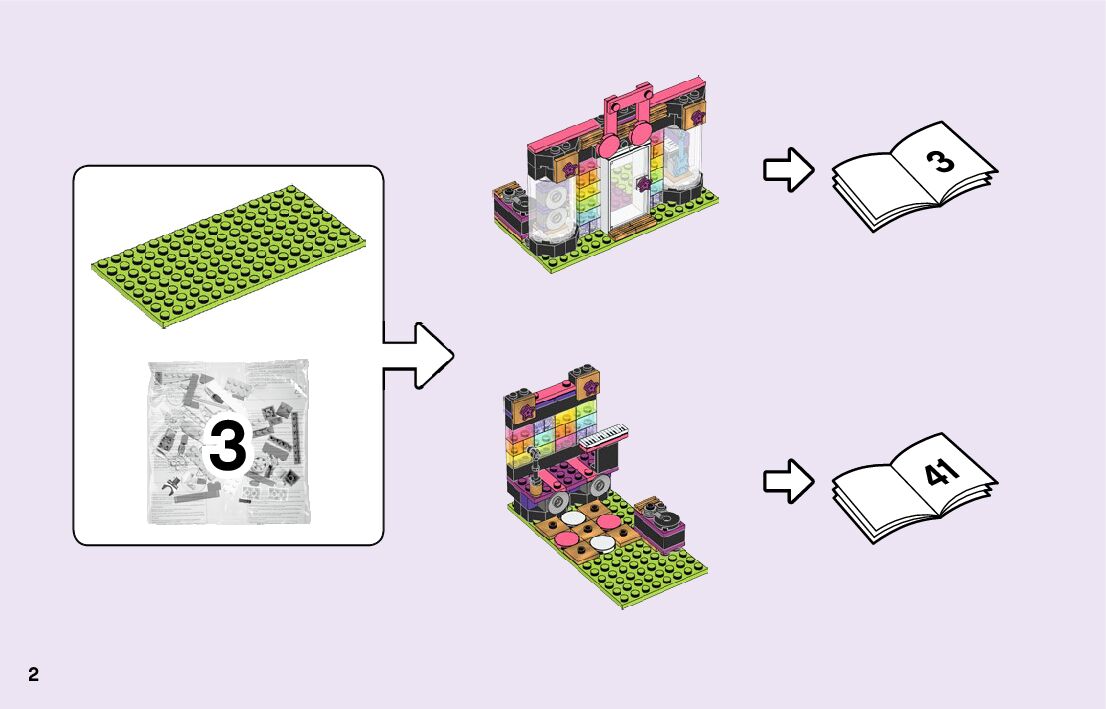 3

3

41

2