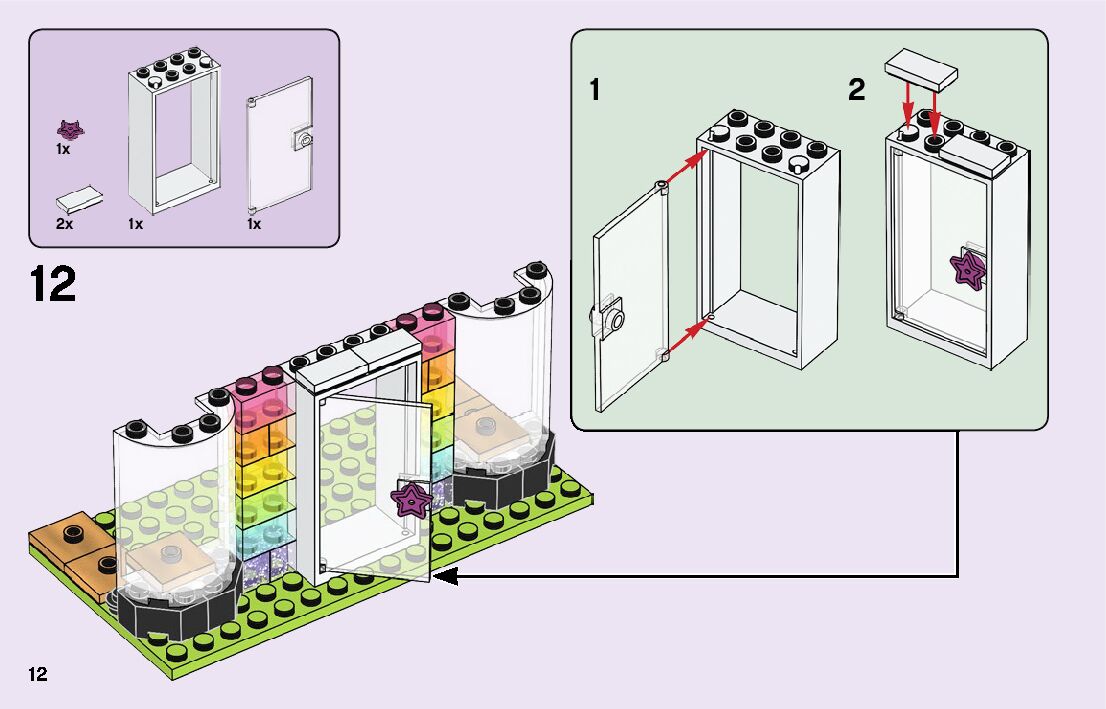 1x
2x
1x
1x

12

1

2

12