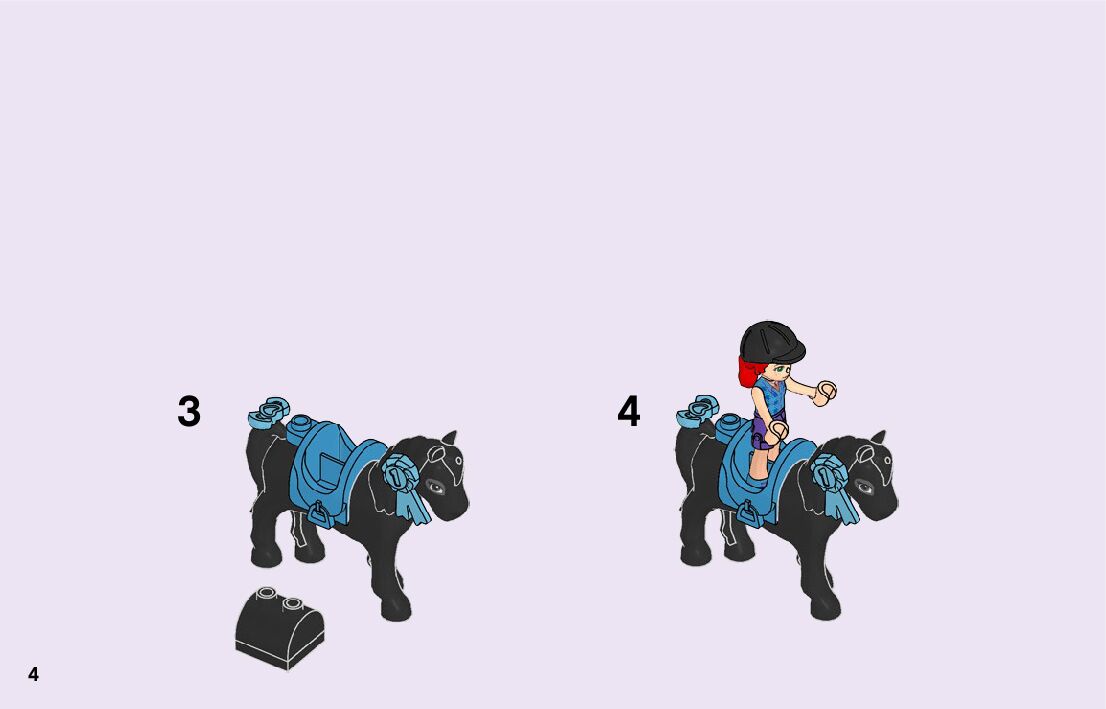 3

4

4