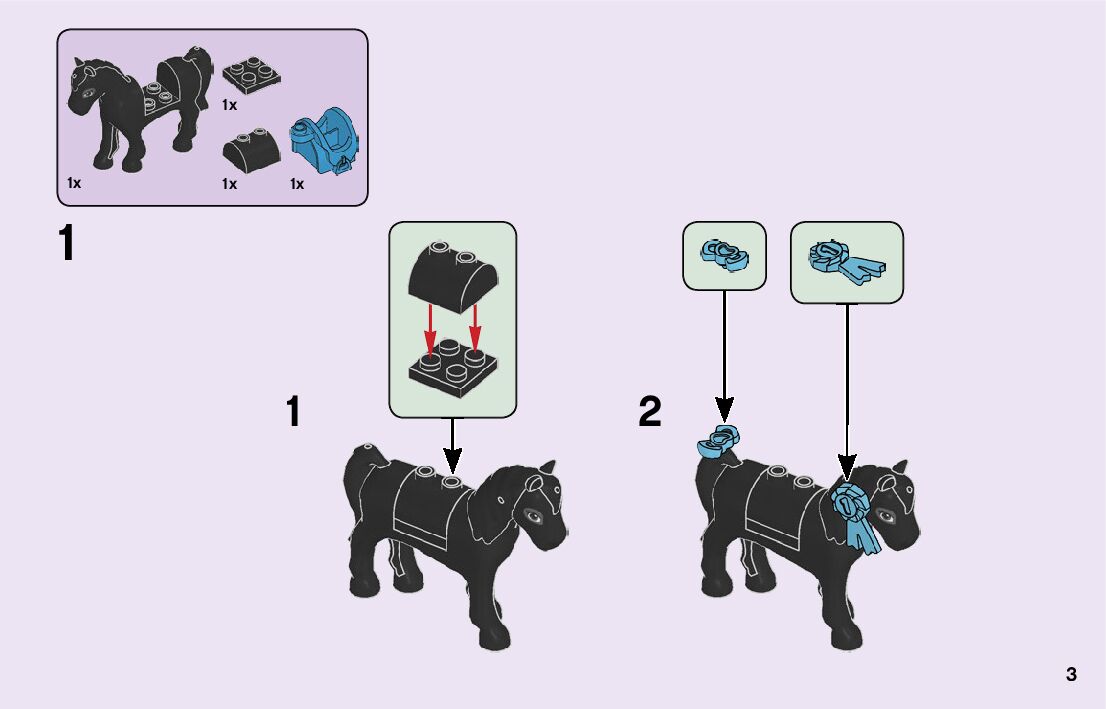 1x

1x

1x

1x

1

1

2

3