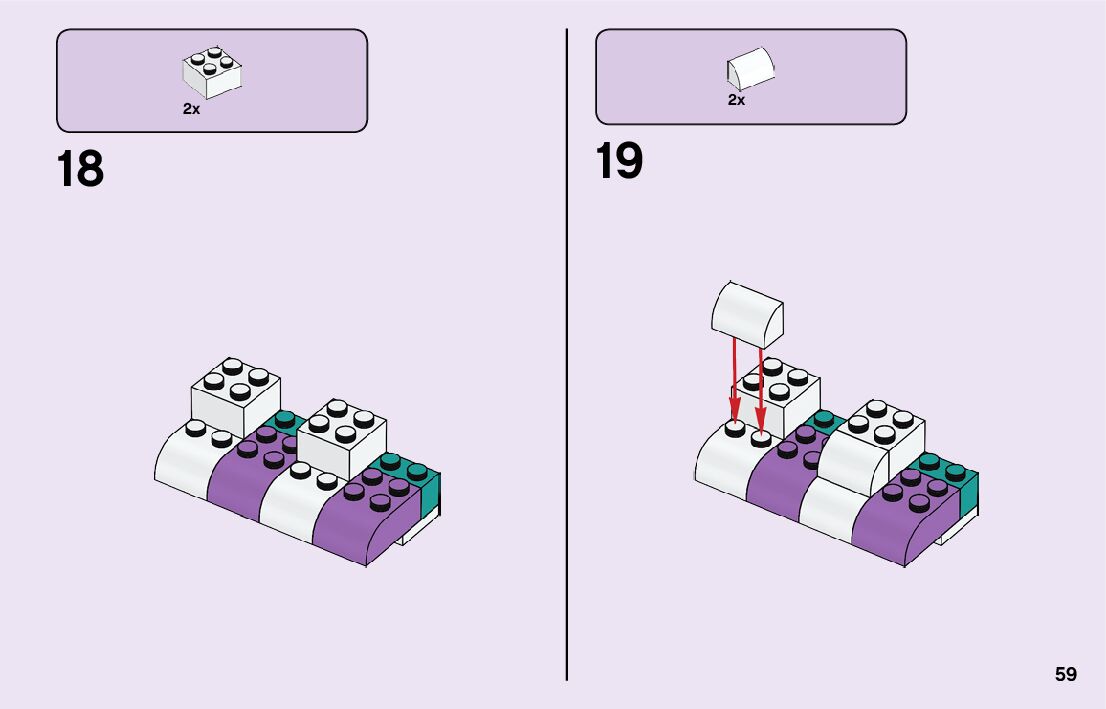 2x

18

2x

19

59