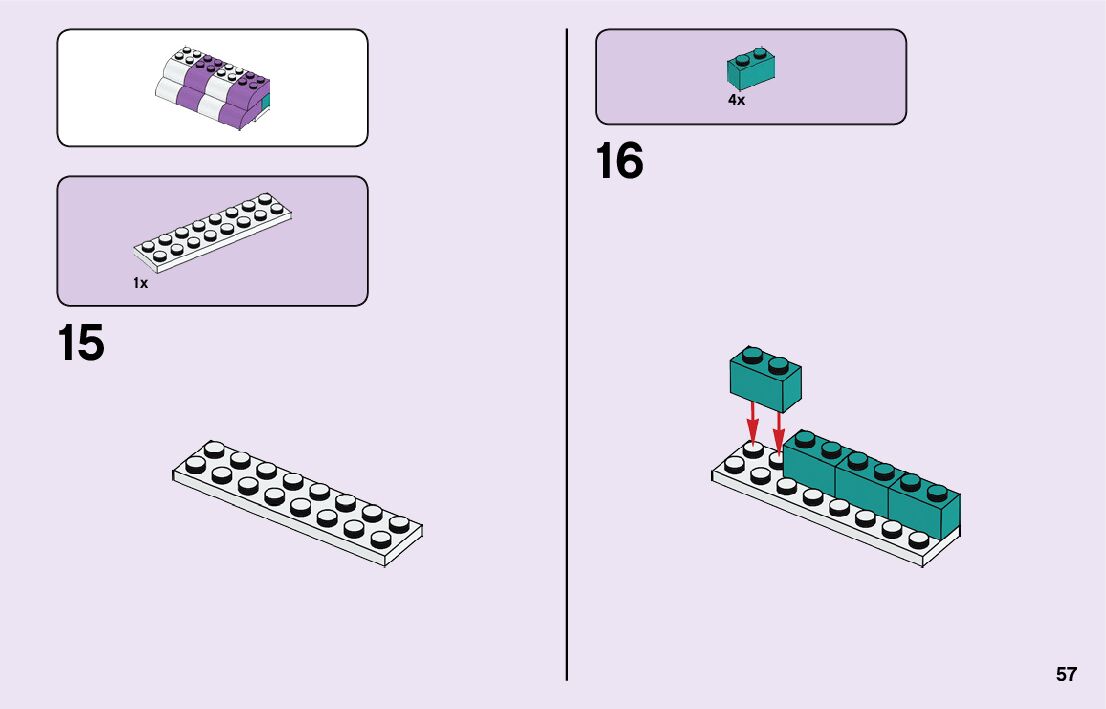 1x

15

4x

16

57