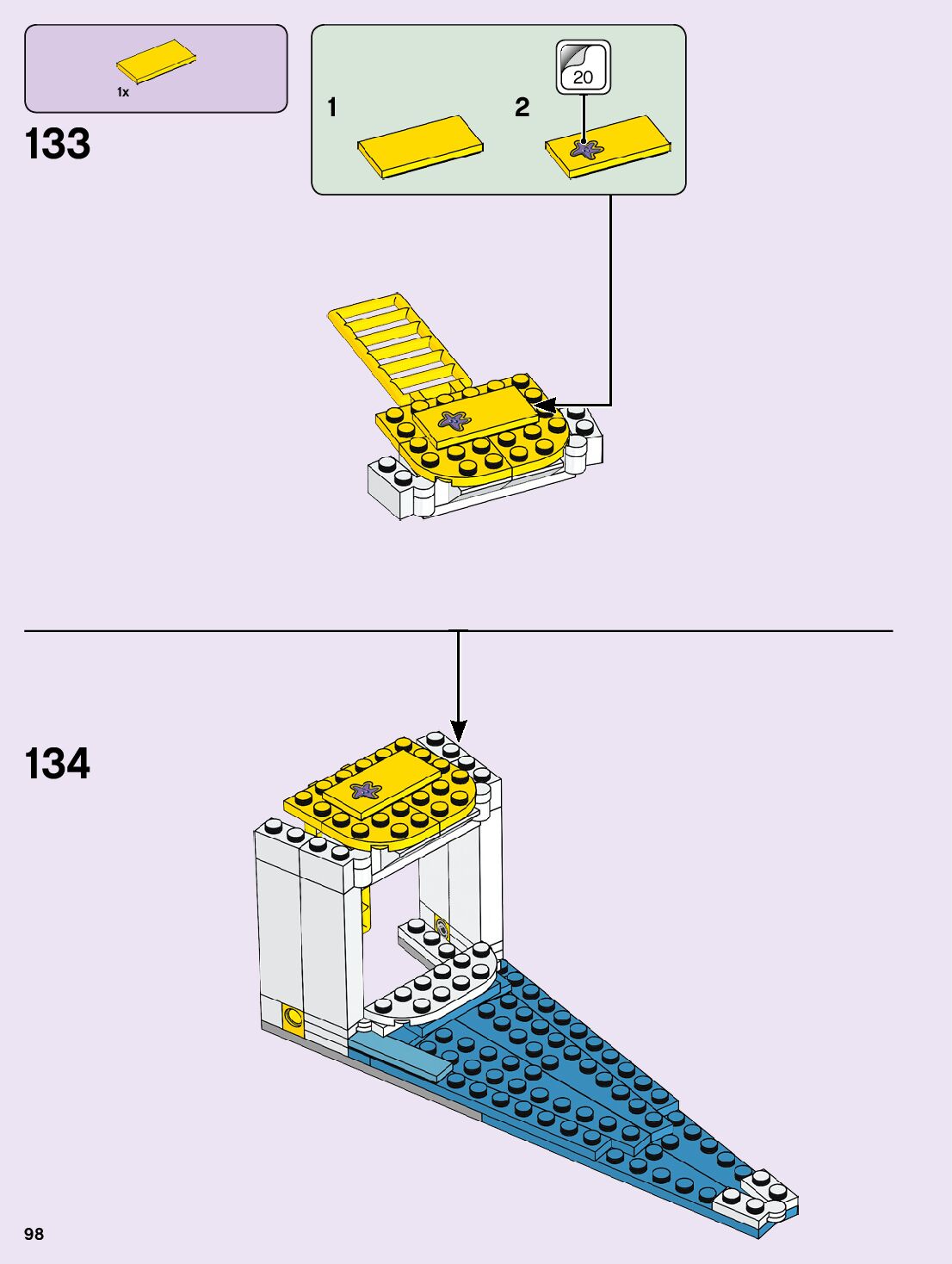 1x

133

1

2

20

134

98