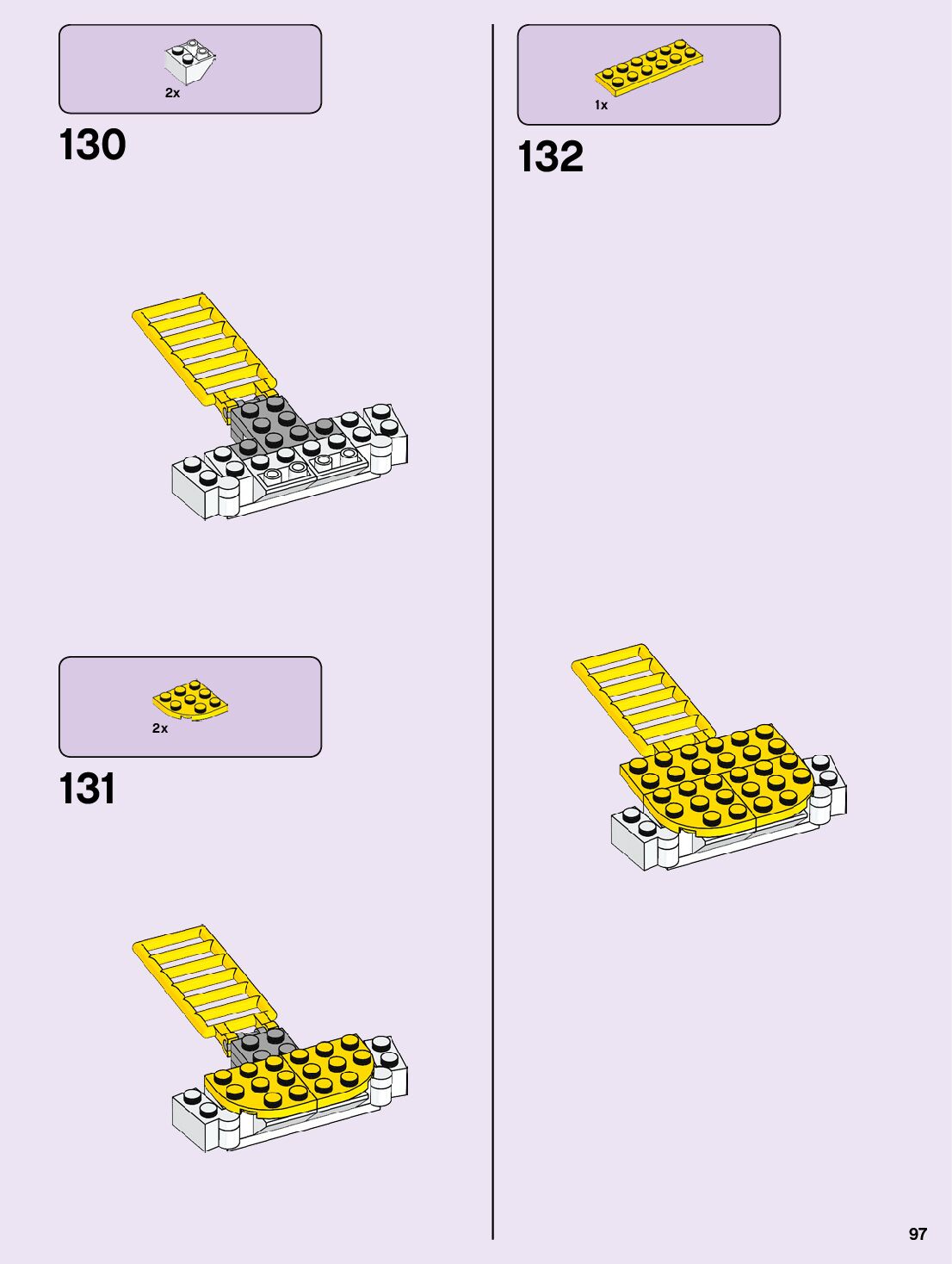 2x

130

2x

131

1x

132

97