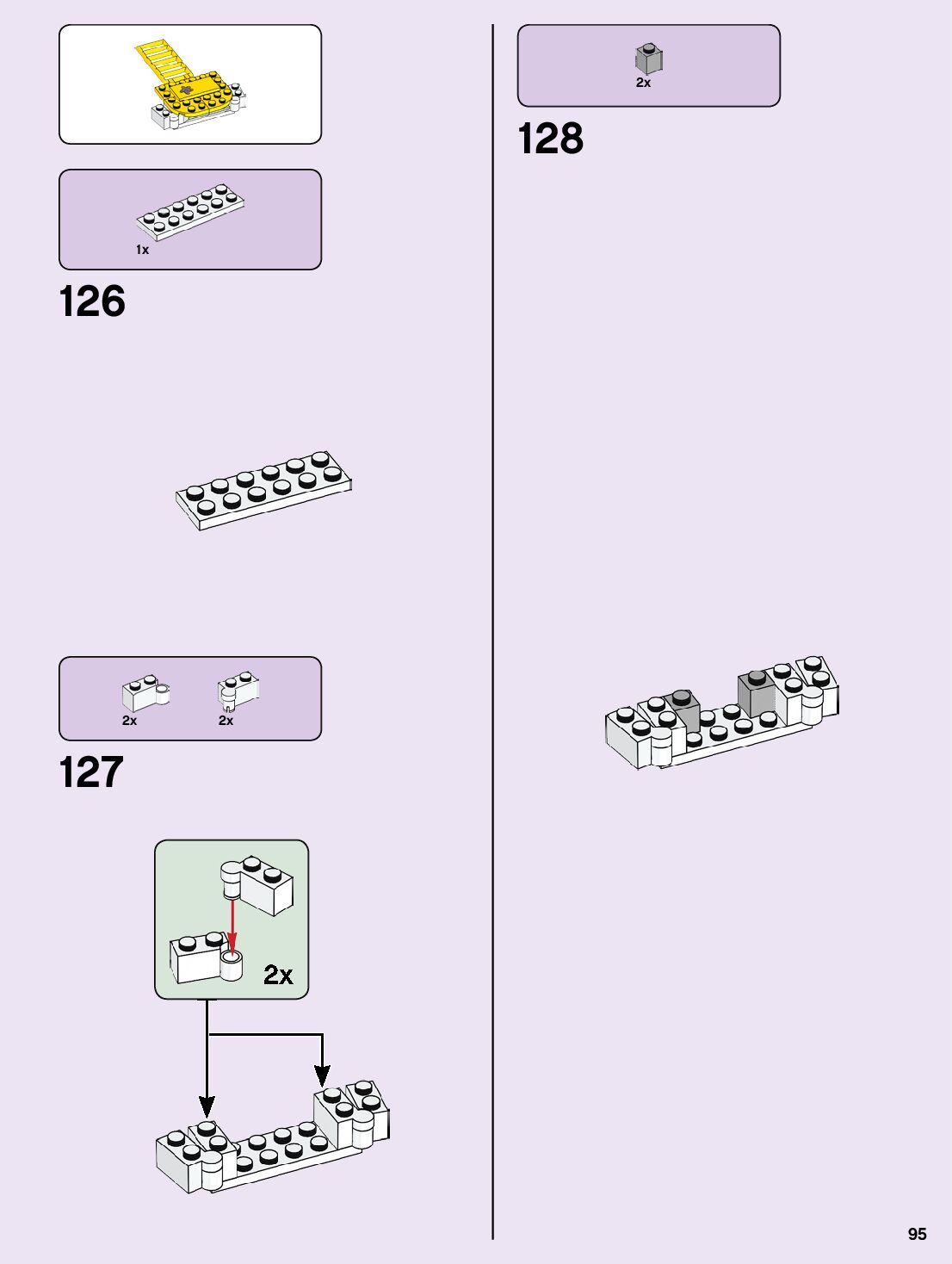 1x

126

2x 2x

127

2x

2x

128

95