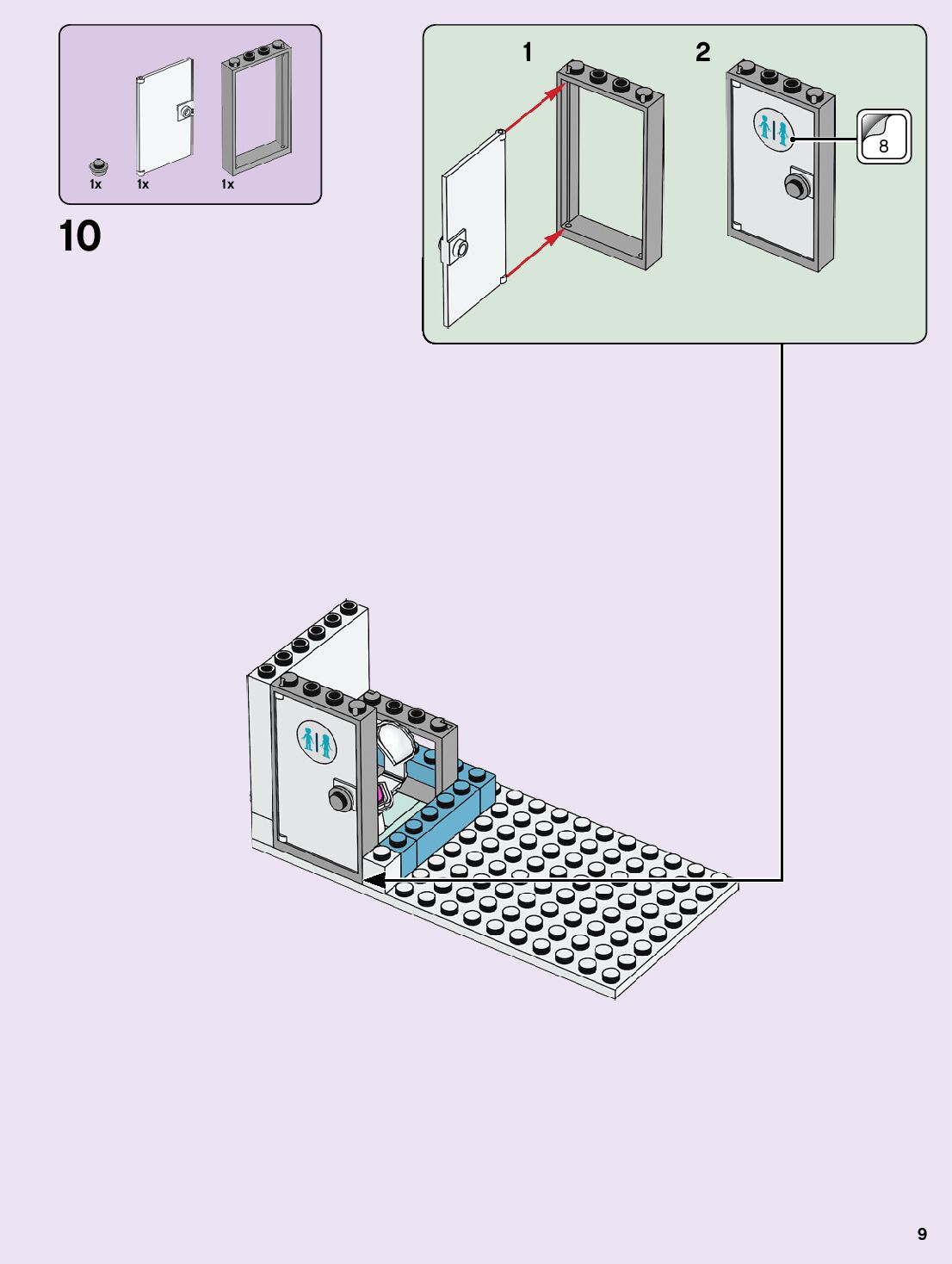 1x 1x 1x

10

1

2

8

9