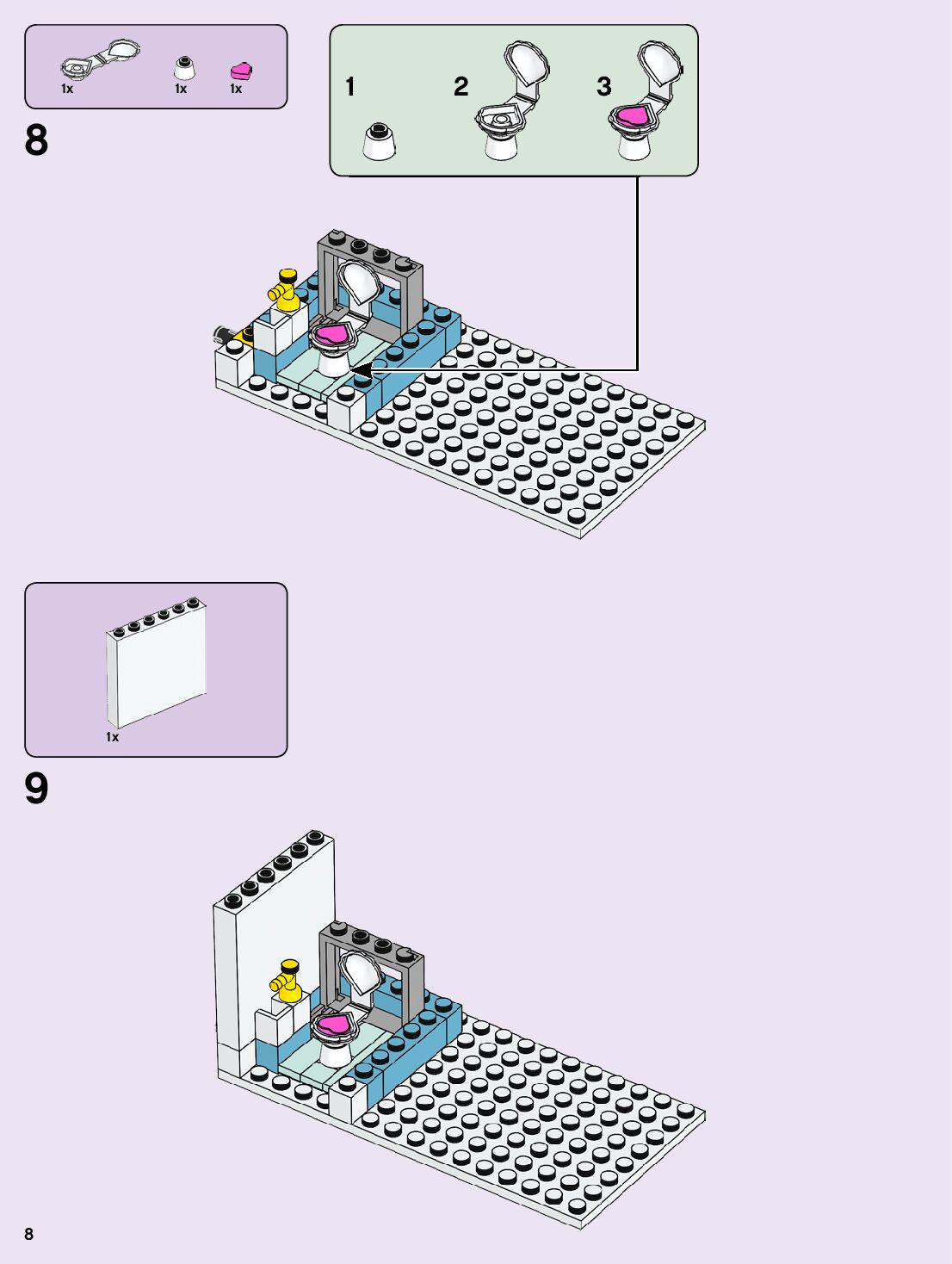 1x 1x 1x

8

1 2 3

1x

9

8