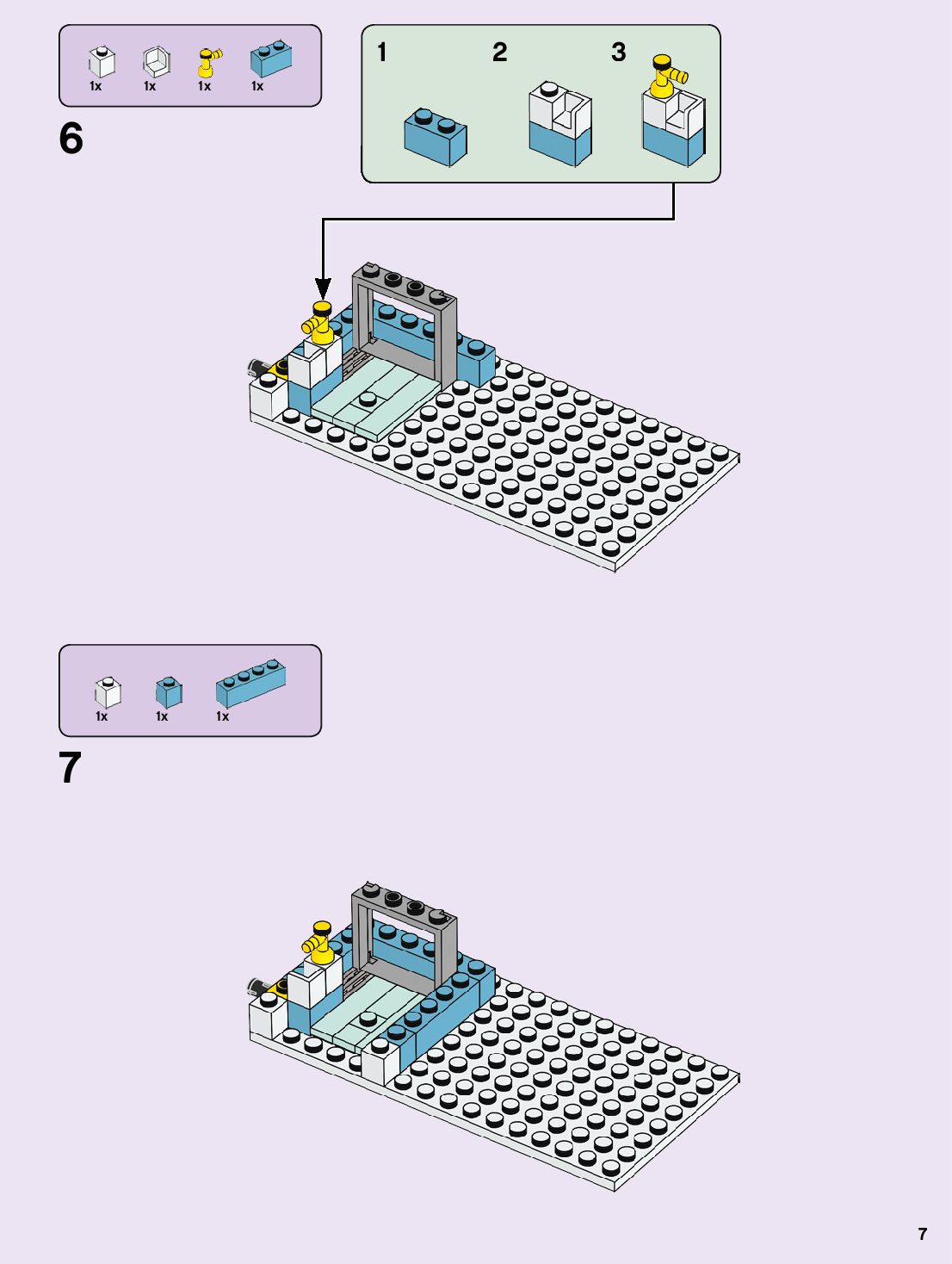 1x 1x 1x 1x

6

1 2 3

1x 1x 1x

7

7