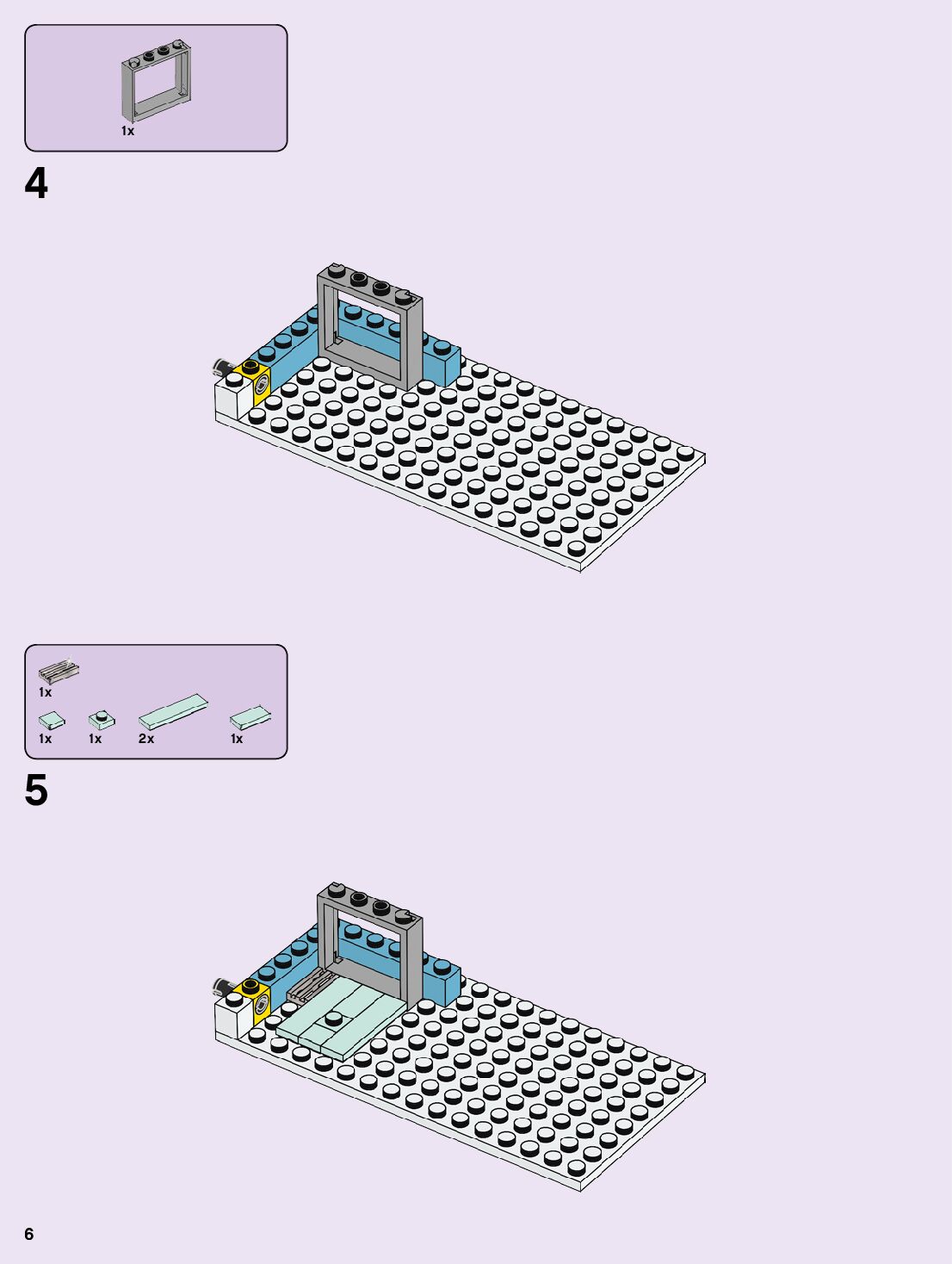 1x

4

1x

1x 1x 2x 1x

5

6