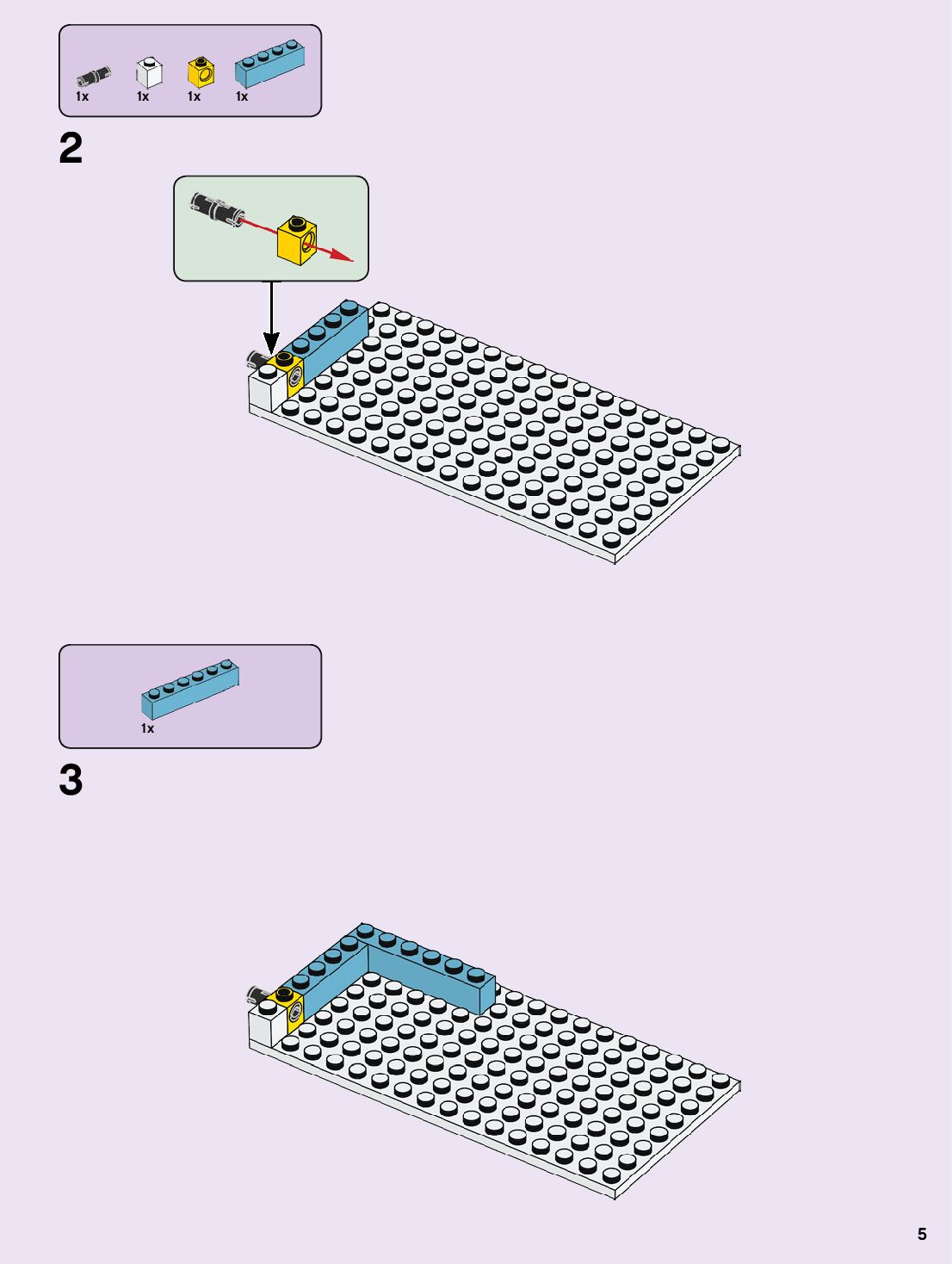 1x 1x 1x 1x

2

1x

3

5