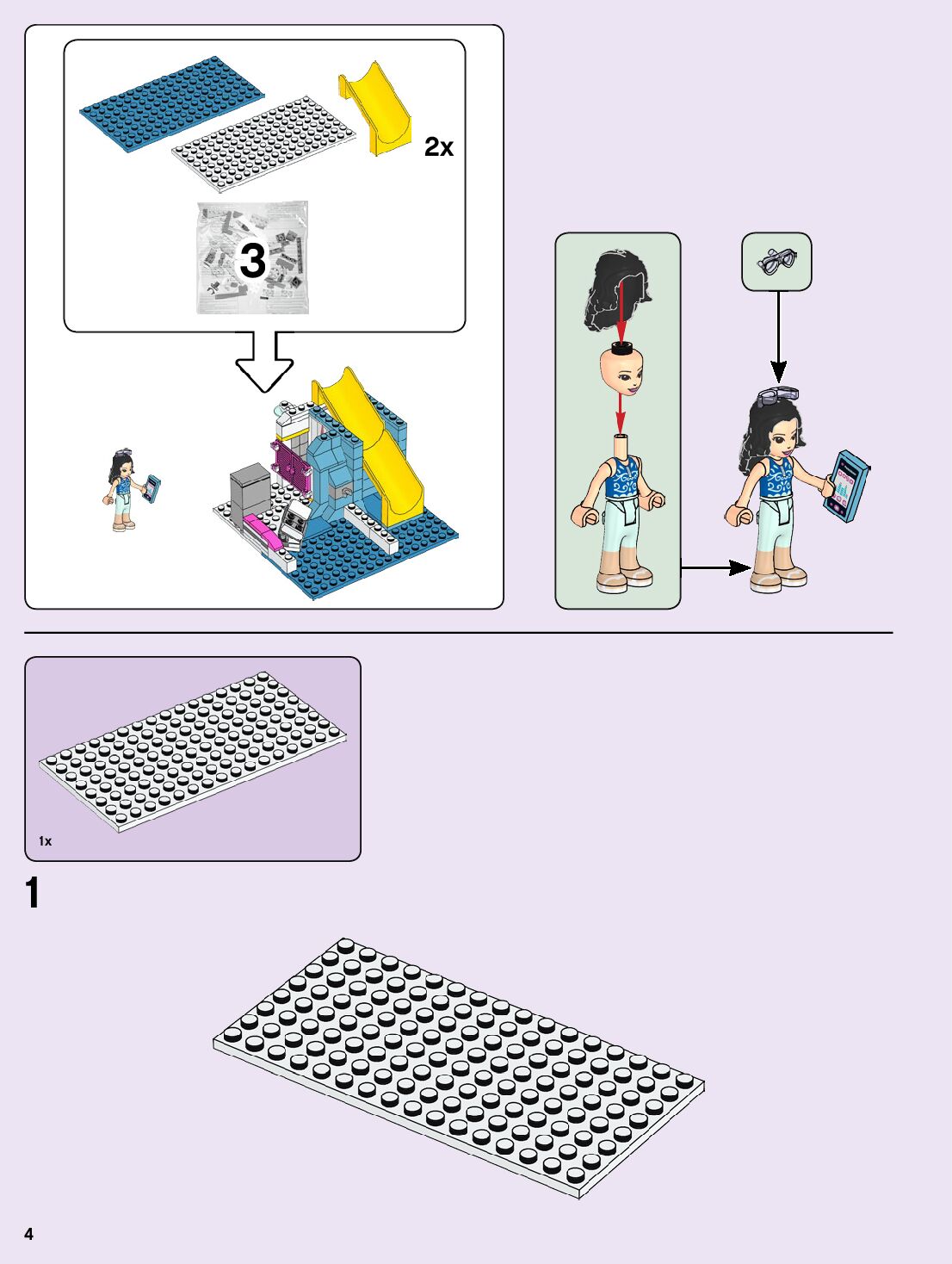 2x

3

1x

1

4