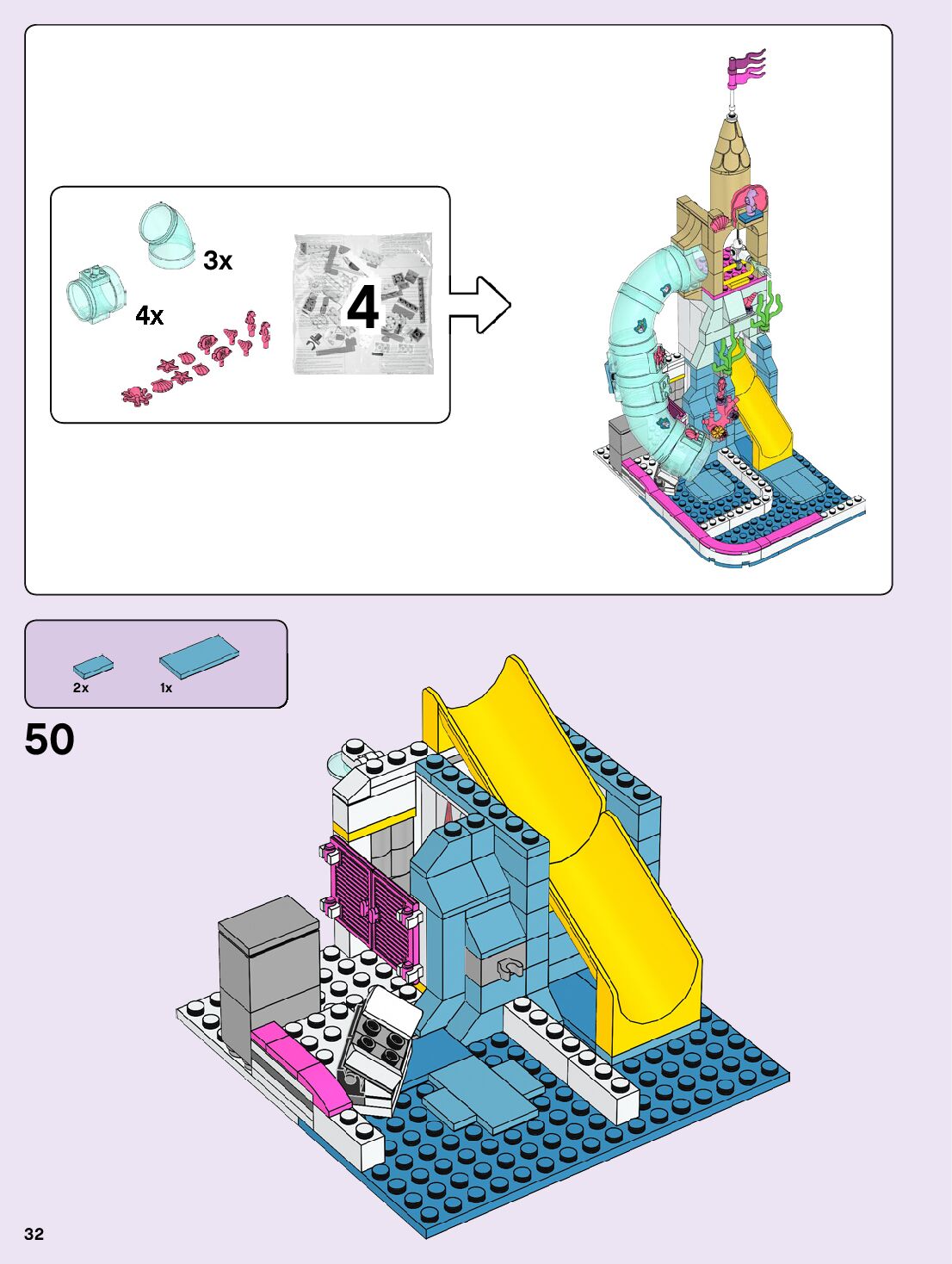 3x

4x

4

2x

1x

50

32