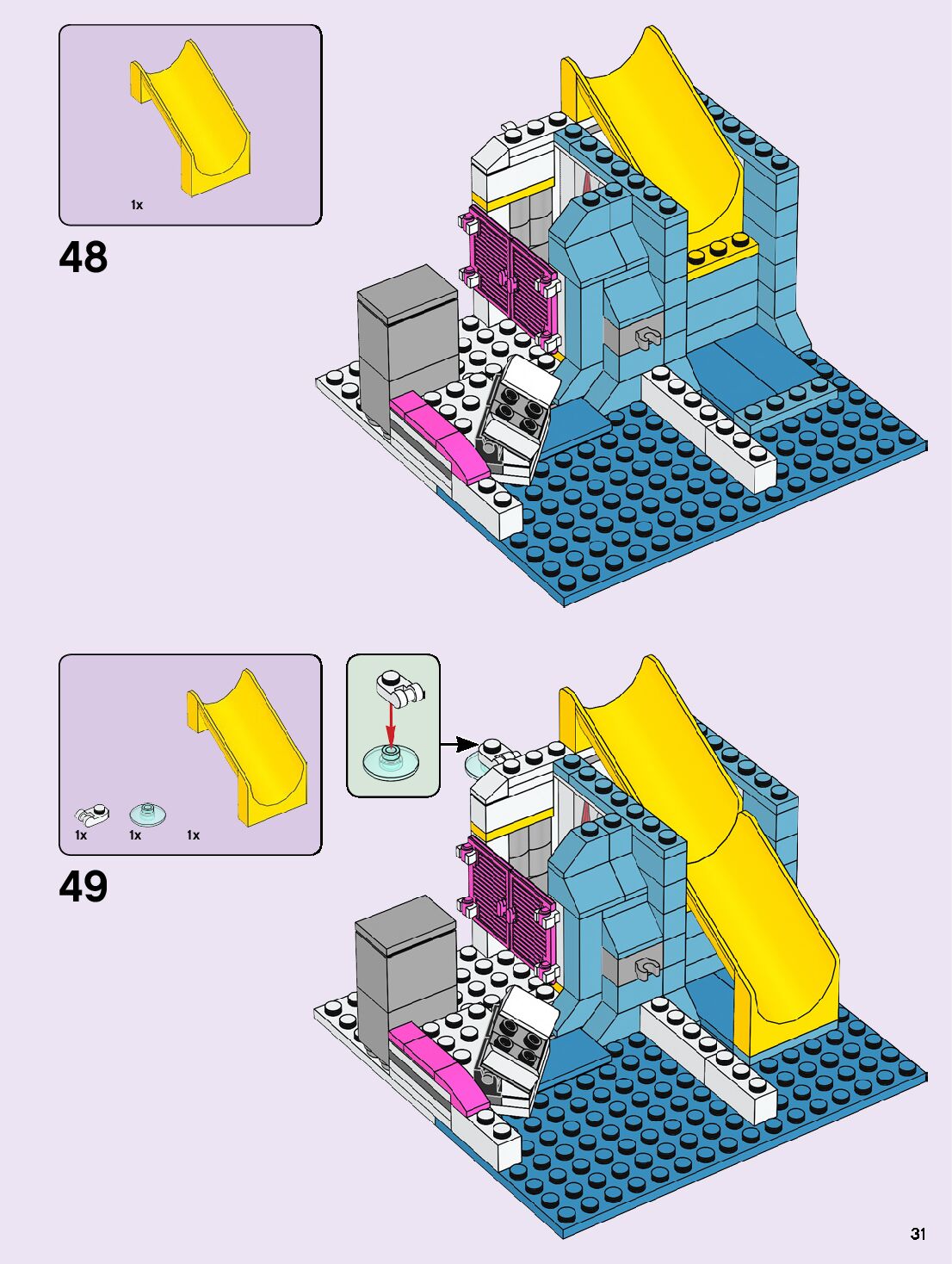 1x

48

1x 1x 1x

49

31