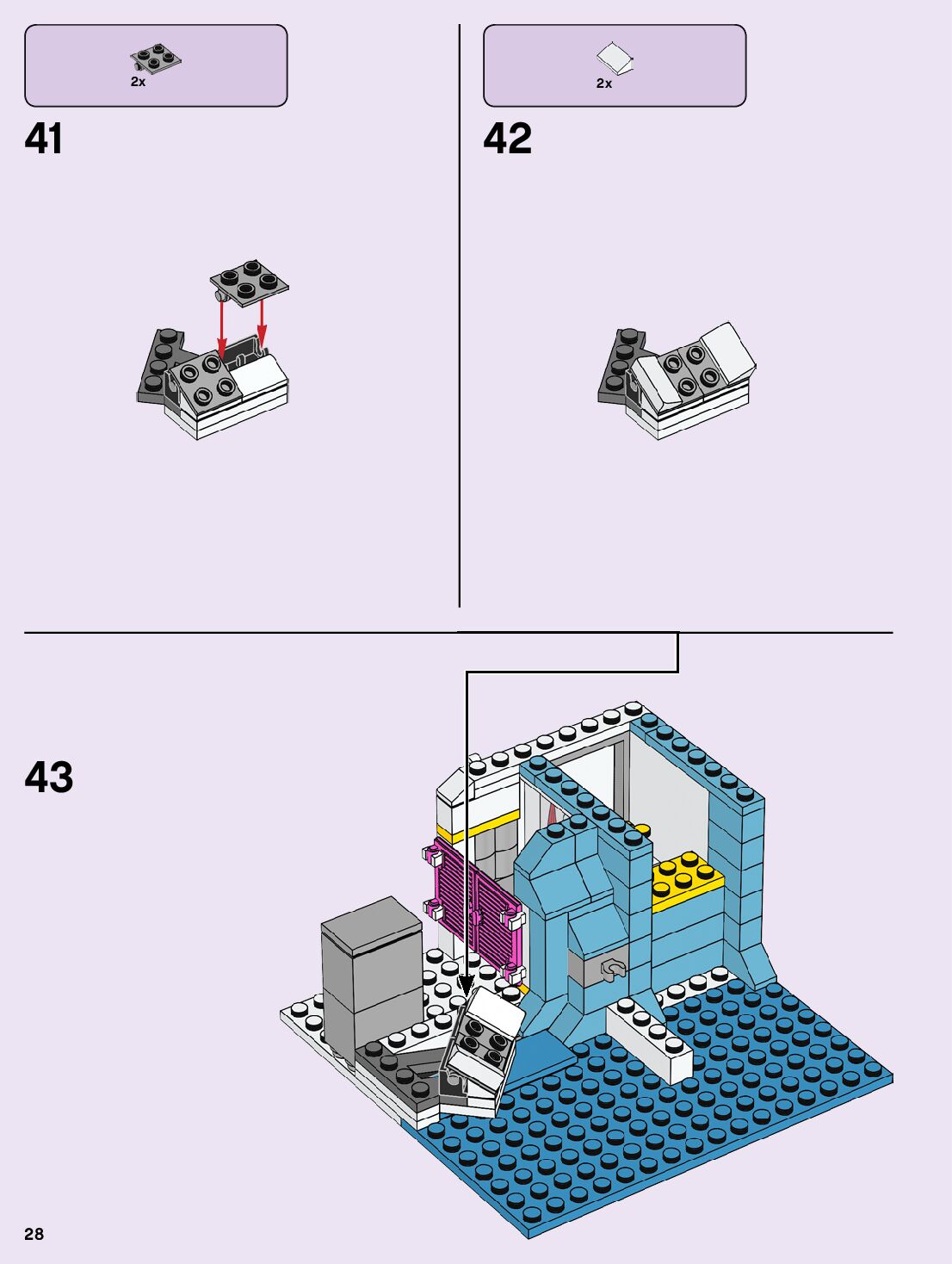 2x

41

2x

42

43

28