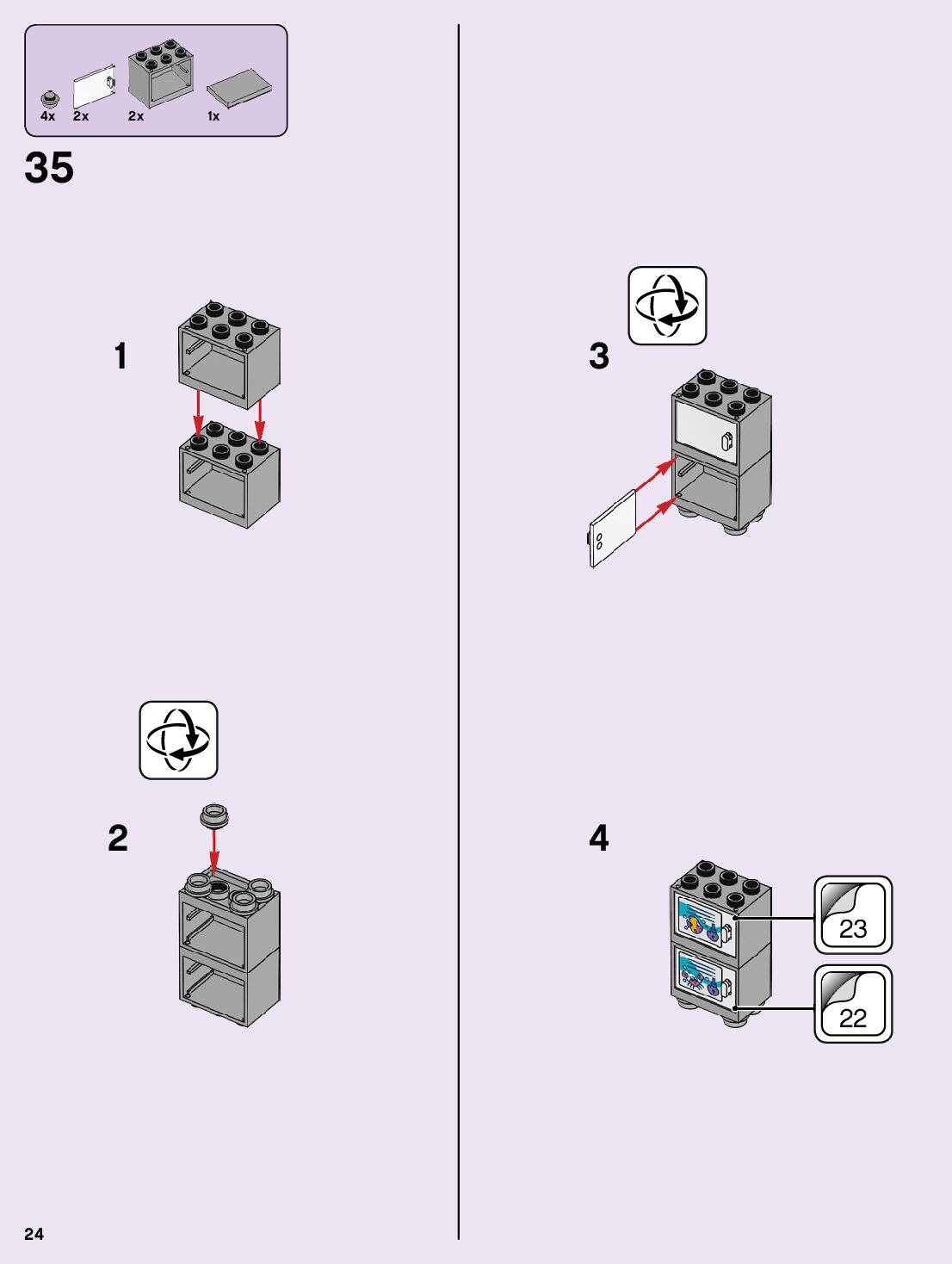 4x 2x 2x 1x

35

1

2

3

4

23

22

24