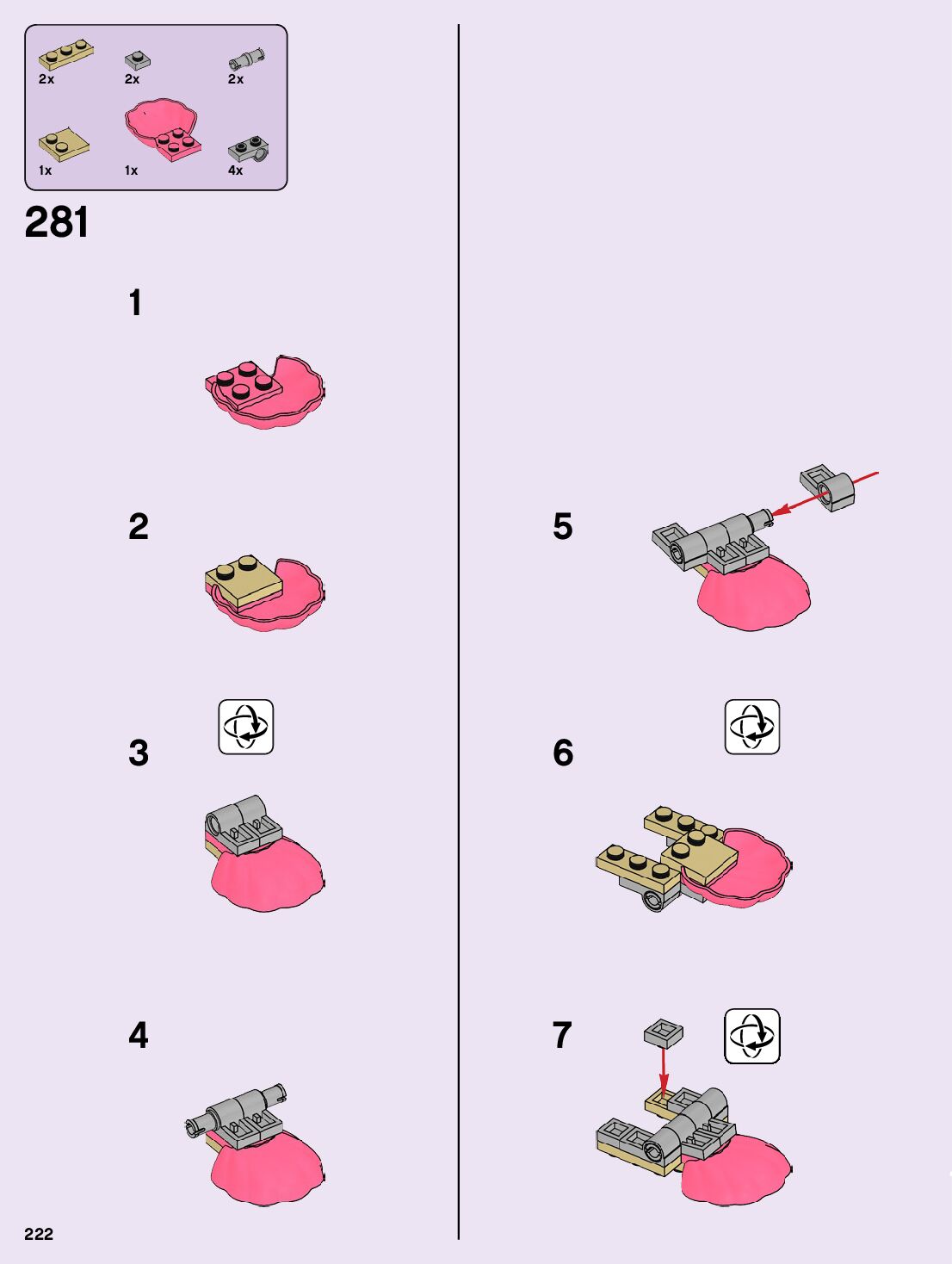 2x
2x
2x
1x
1x
4x

281

1

2

3

4

5

6

7

222