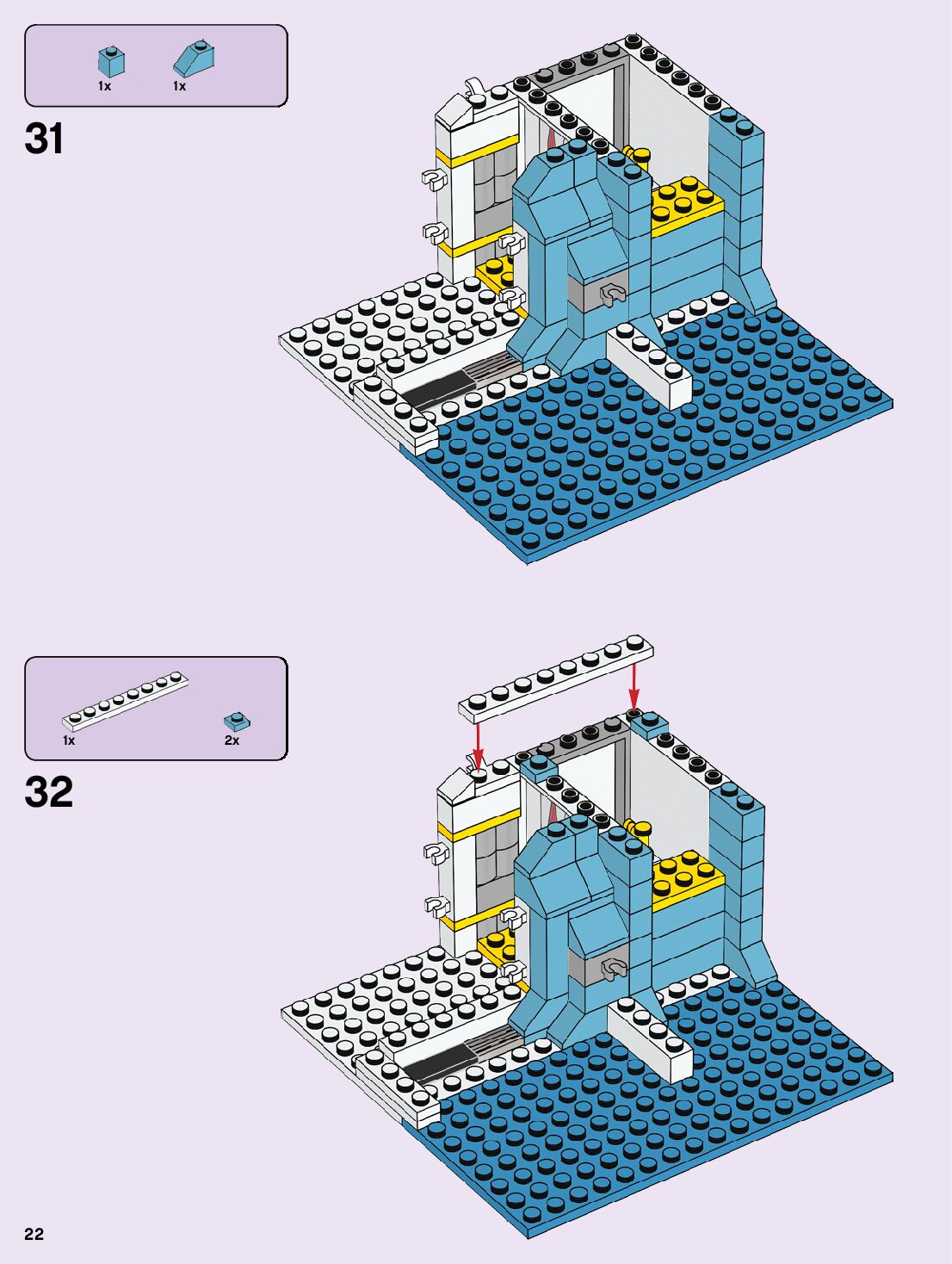 1x 1x

31

1x 2x

32

22