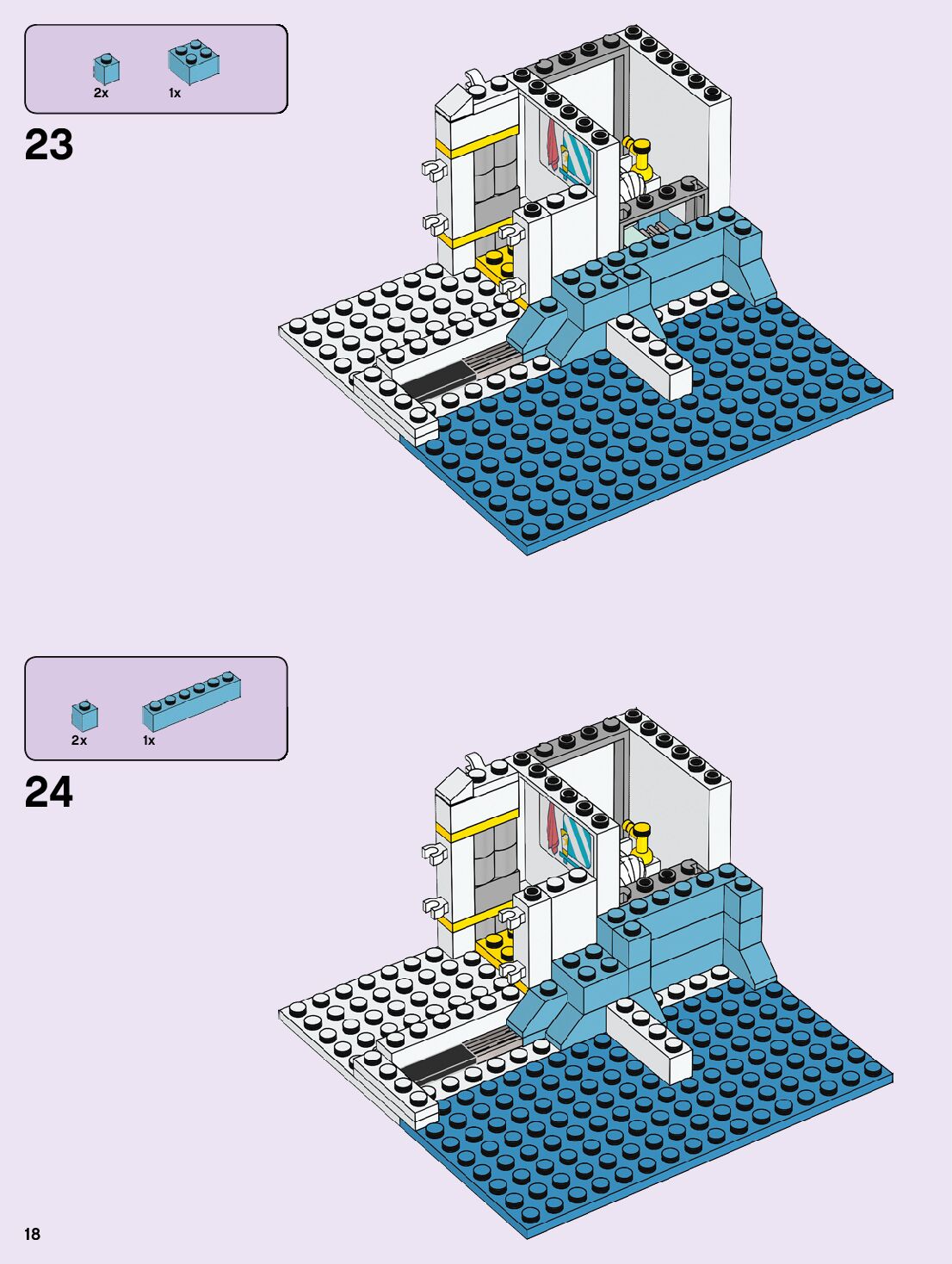 2x 1x

23

2x 1x

24

18