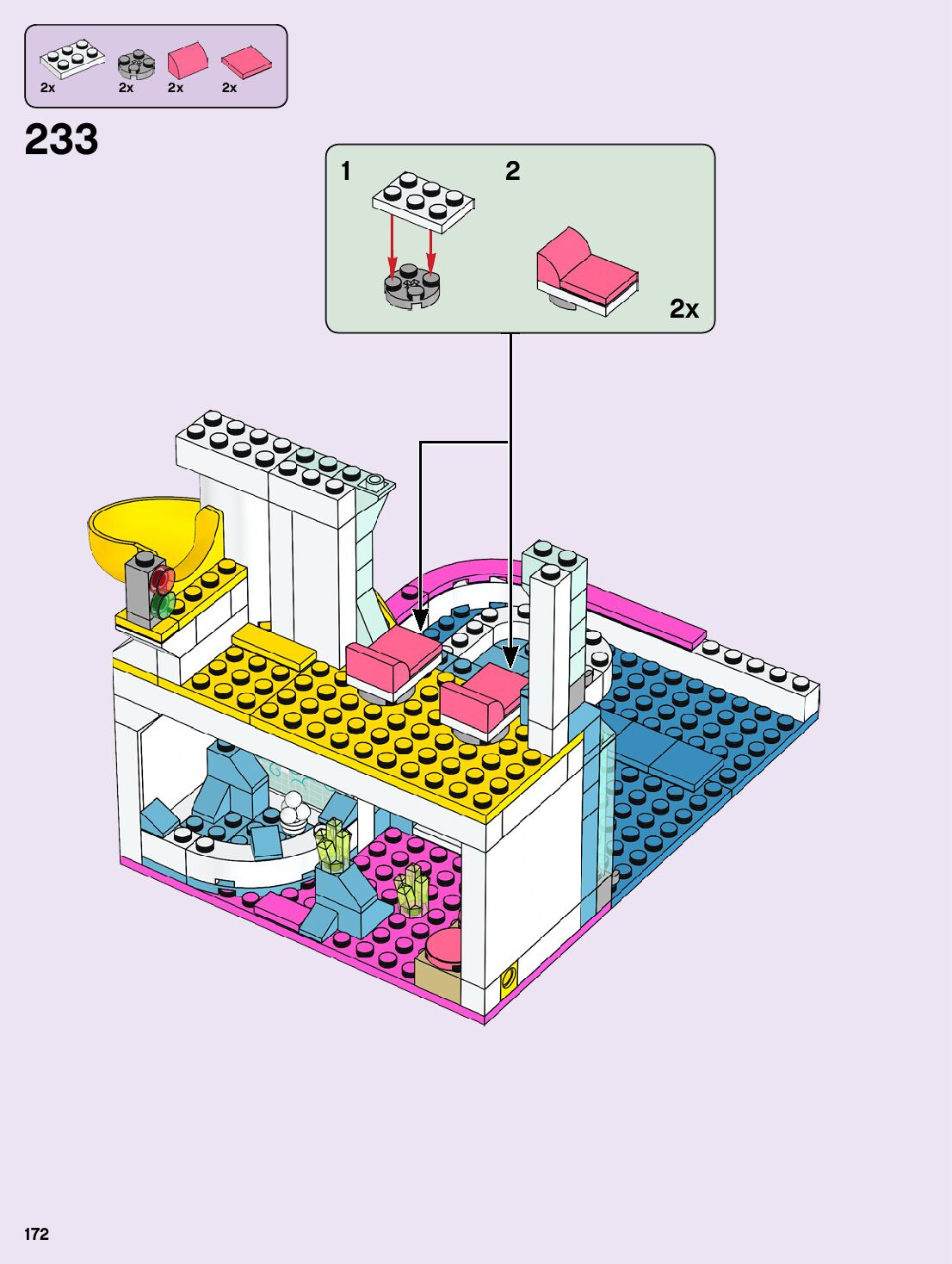 2x 2x 2x 2x

233

1 2

2x

172