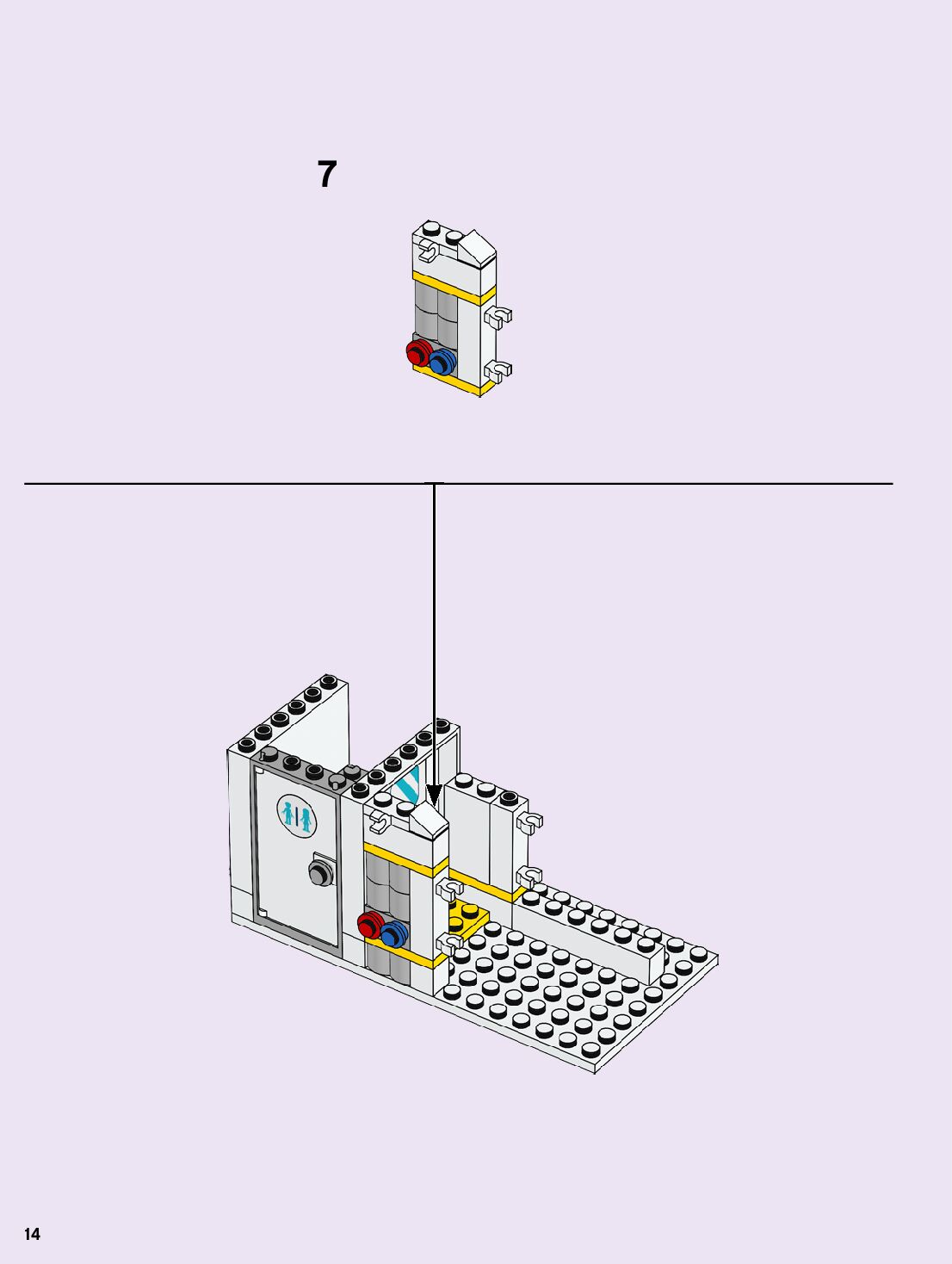 7

14