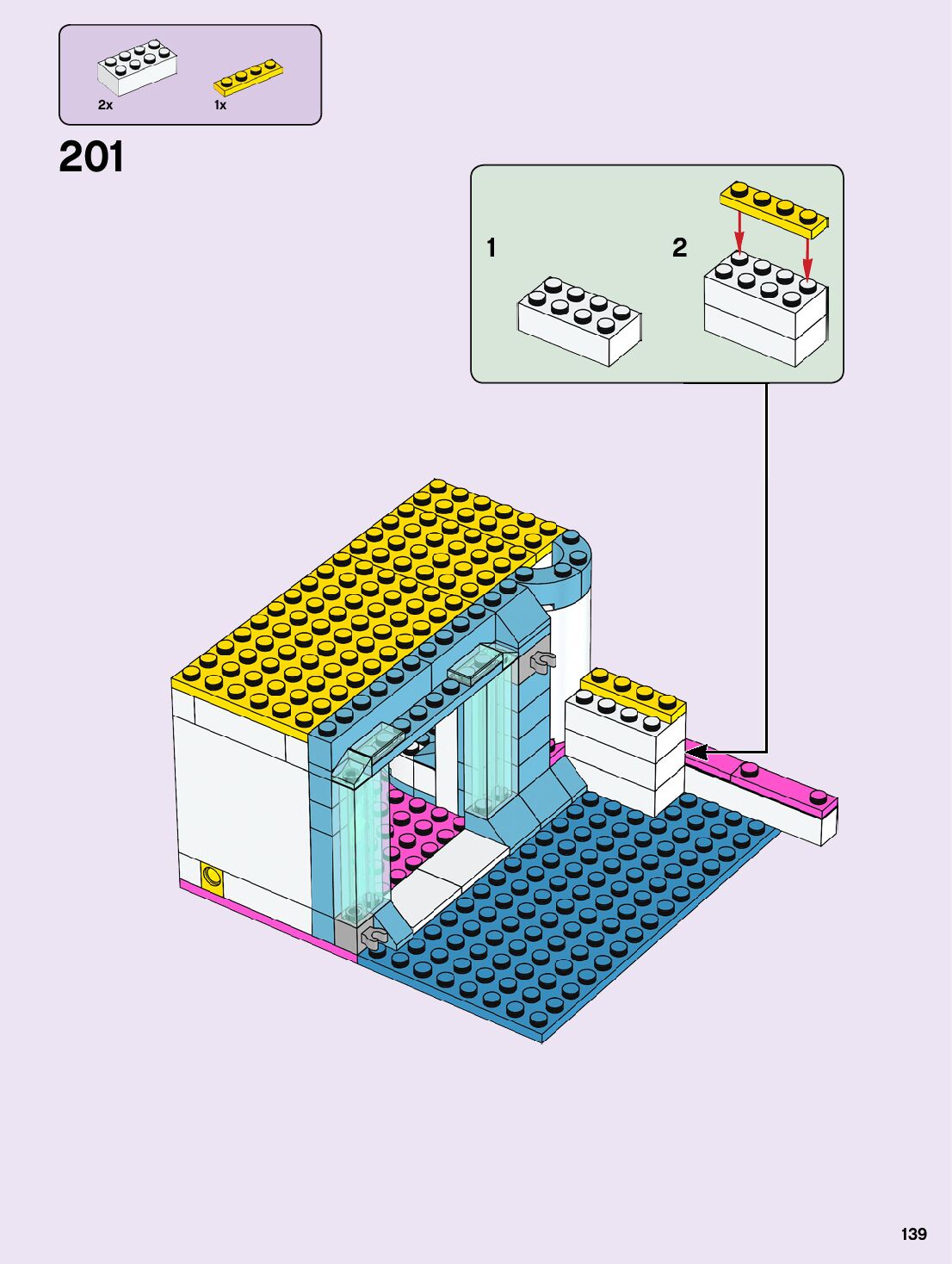 2x 1x

201

1

2

139