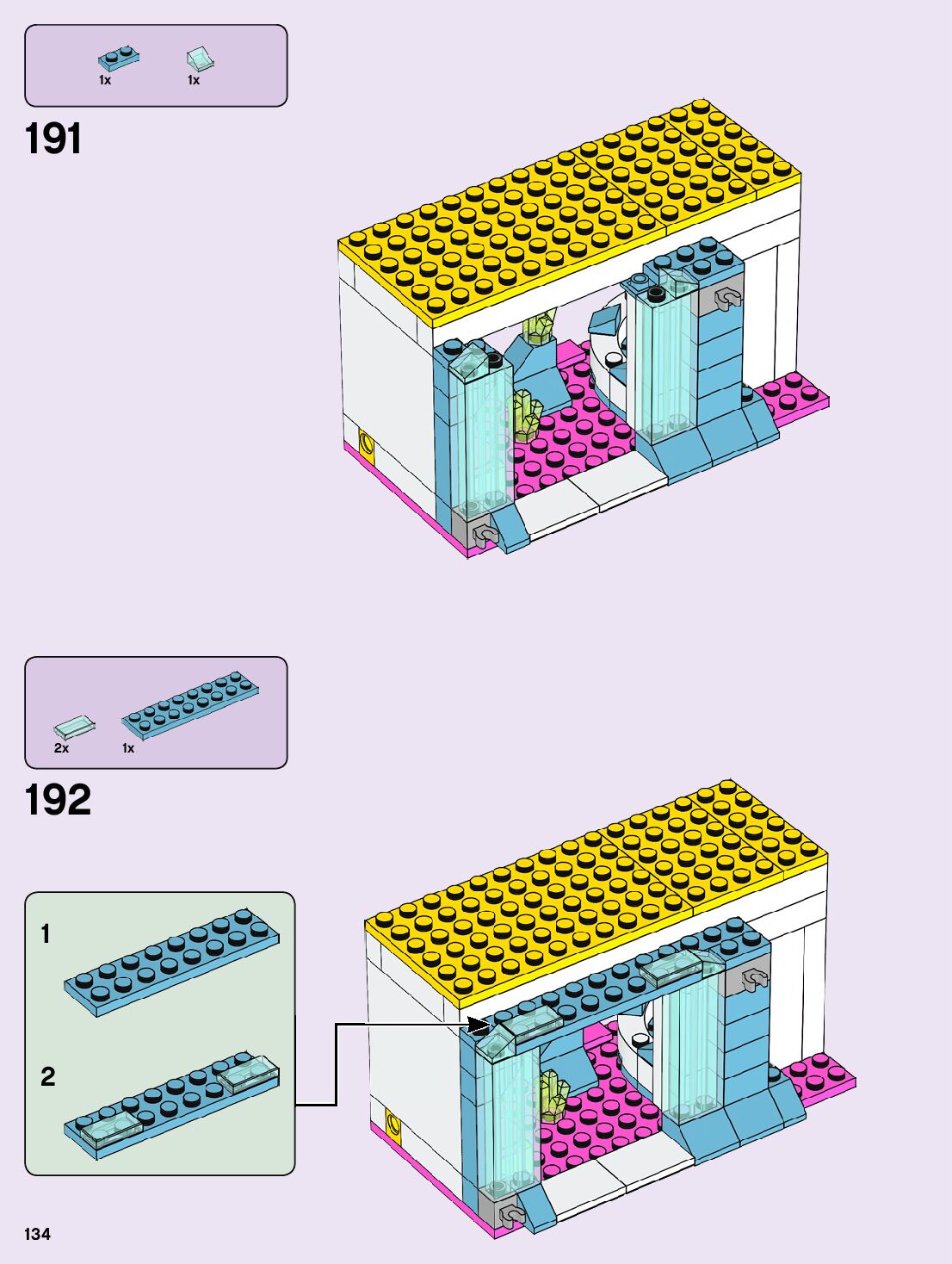 1x 1x

191

2x 1x

192

1

2

134