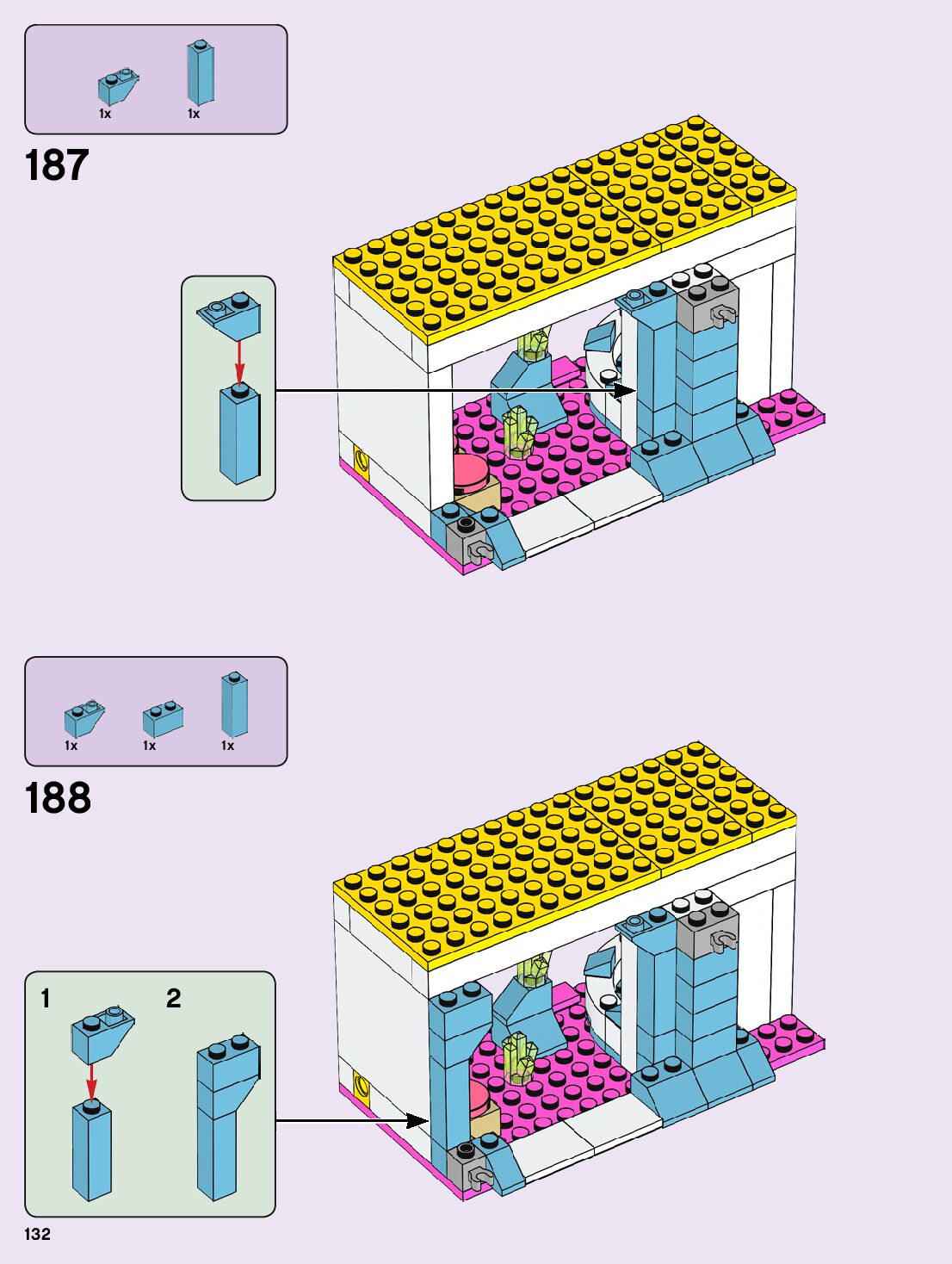 1x 1x

187

1x 1x 1x

188

1 2

132