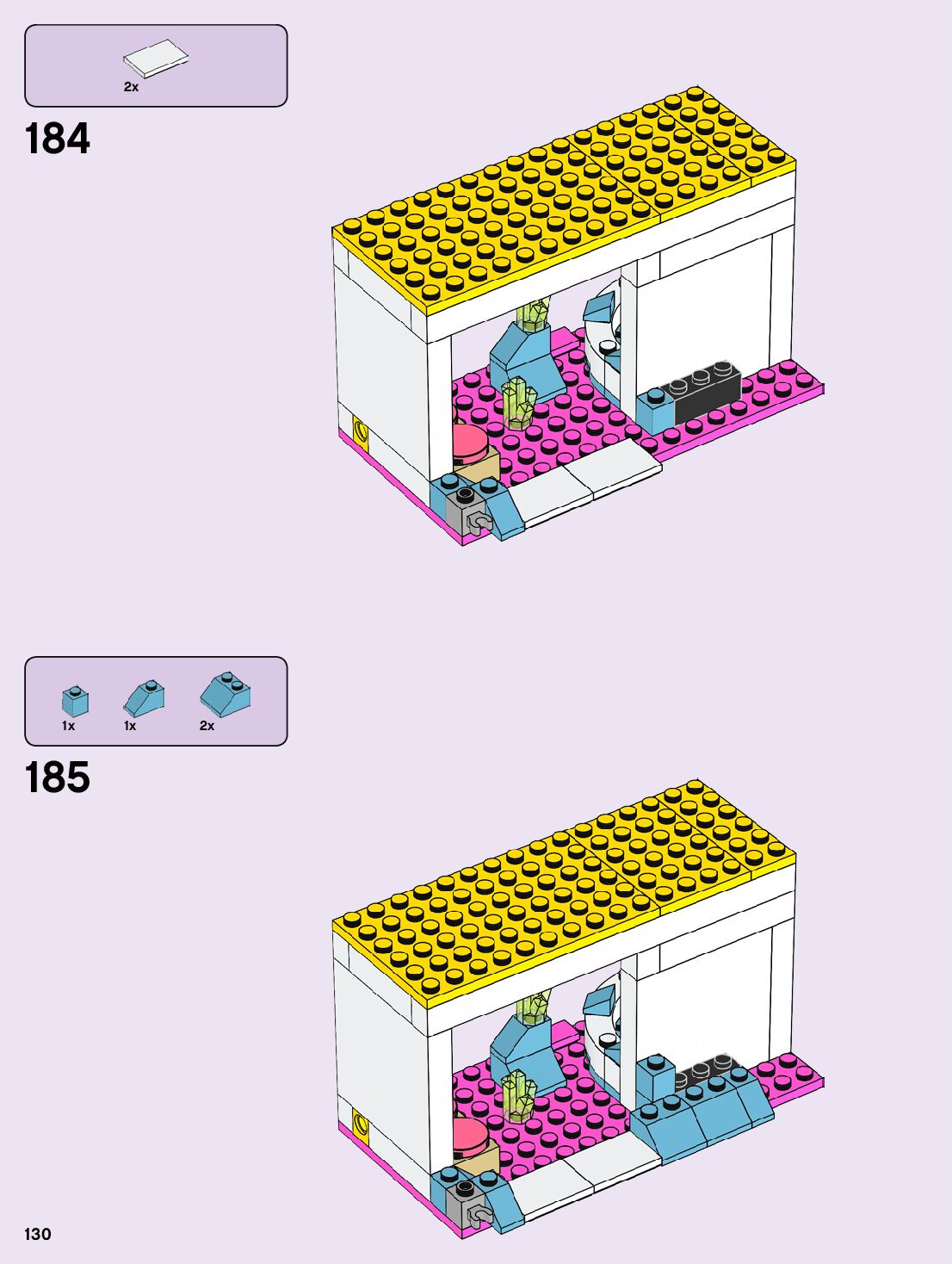 2x

184

1x 1x 2x

185

130