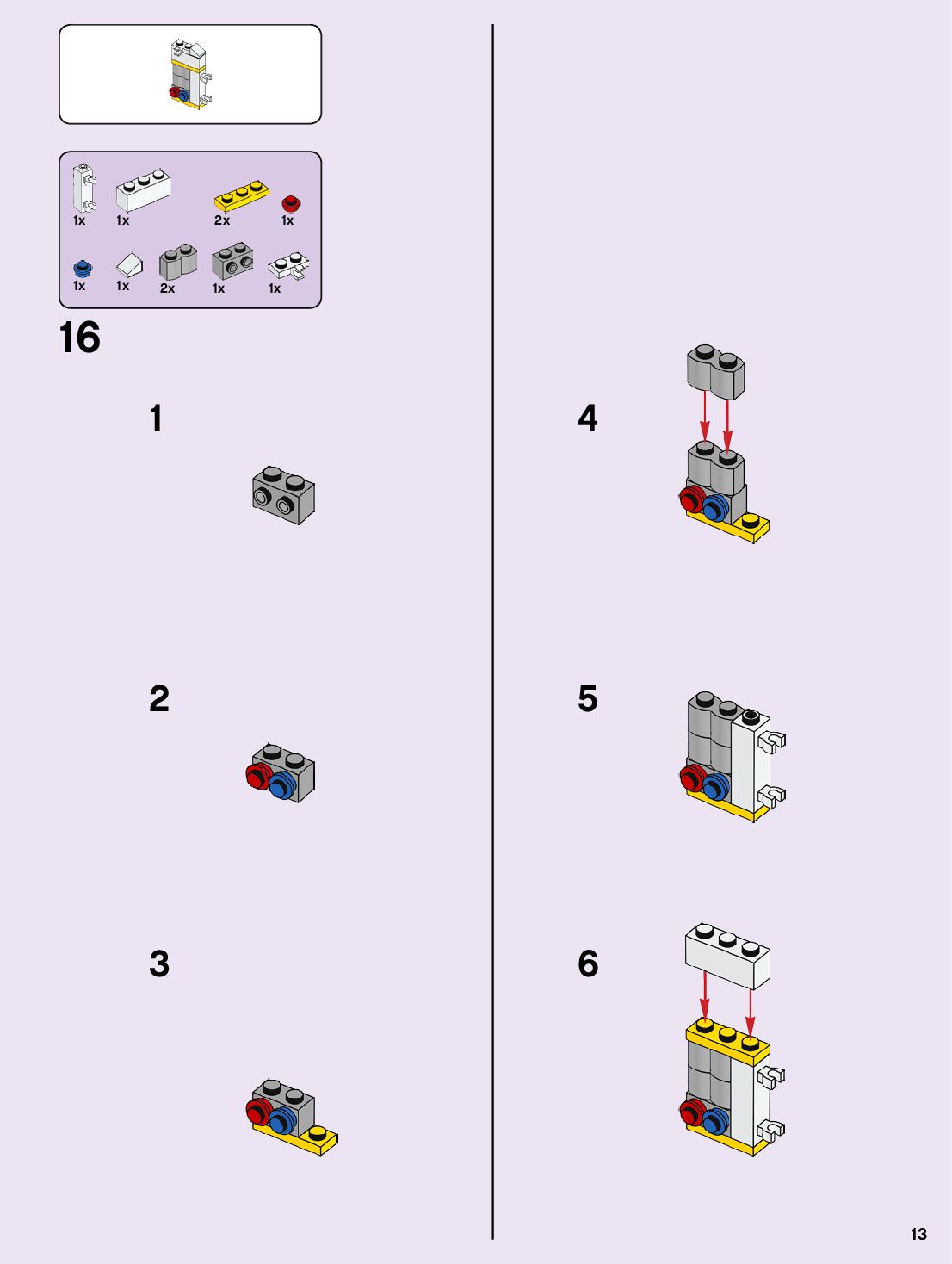 1x 1x 2x 1x

1x 1x 2x 1x 1x

16

1

2

3

4

5

6

13