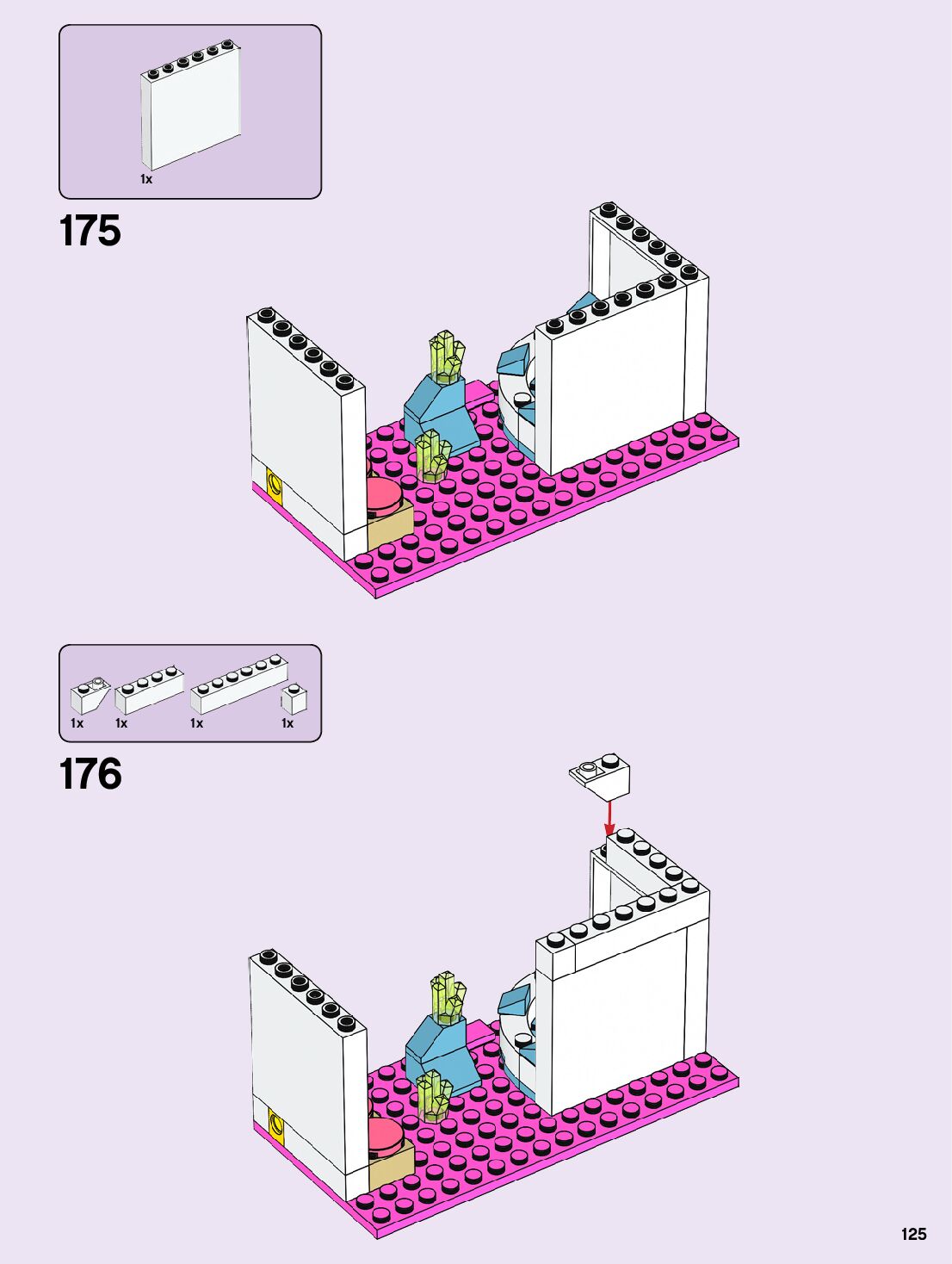 1x

175

1x 1x 1x 1x

176

125