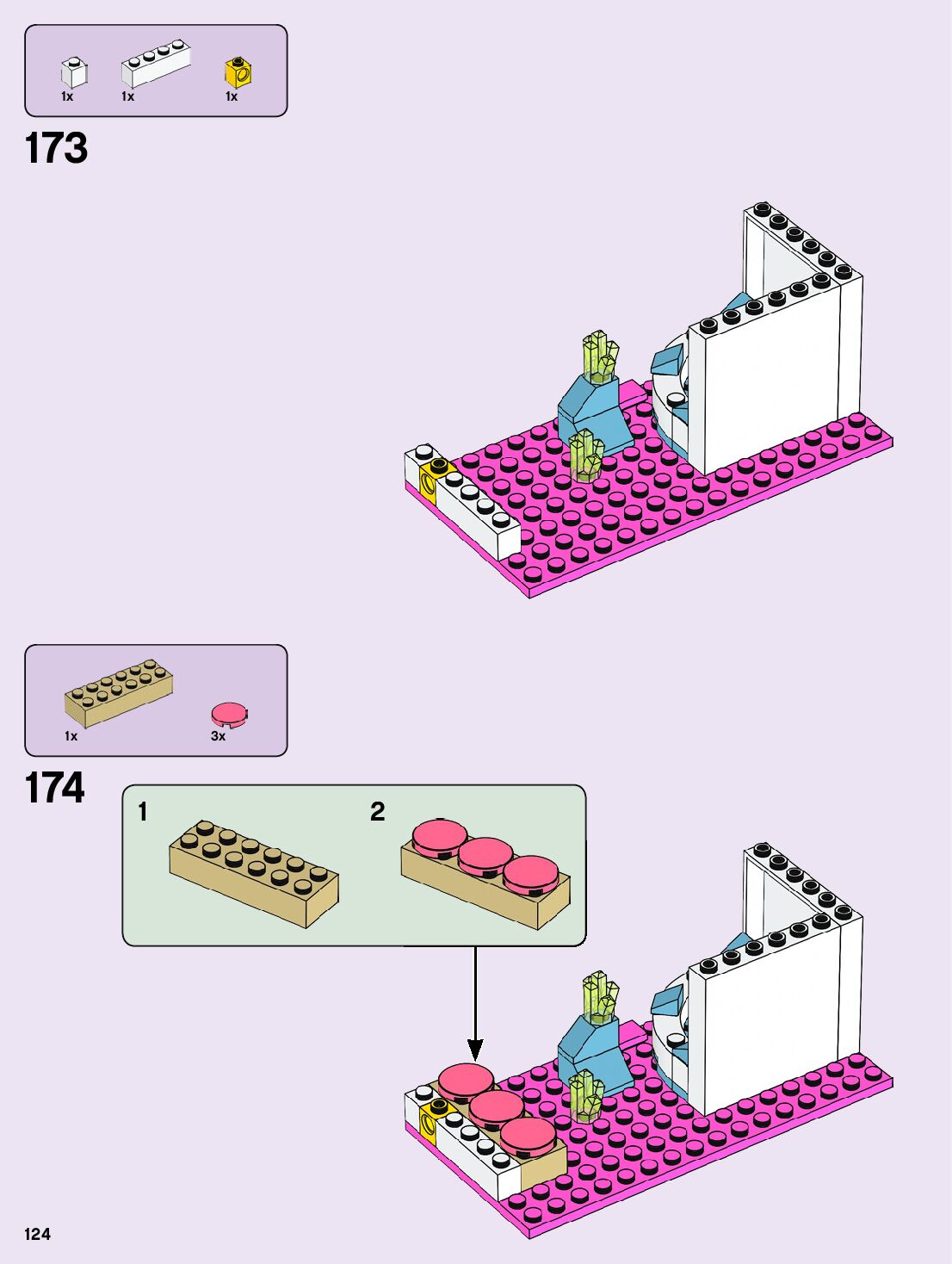 1x 1x 1x

173

1x 3x

174

1

2

124