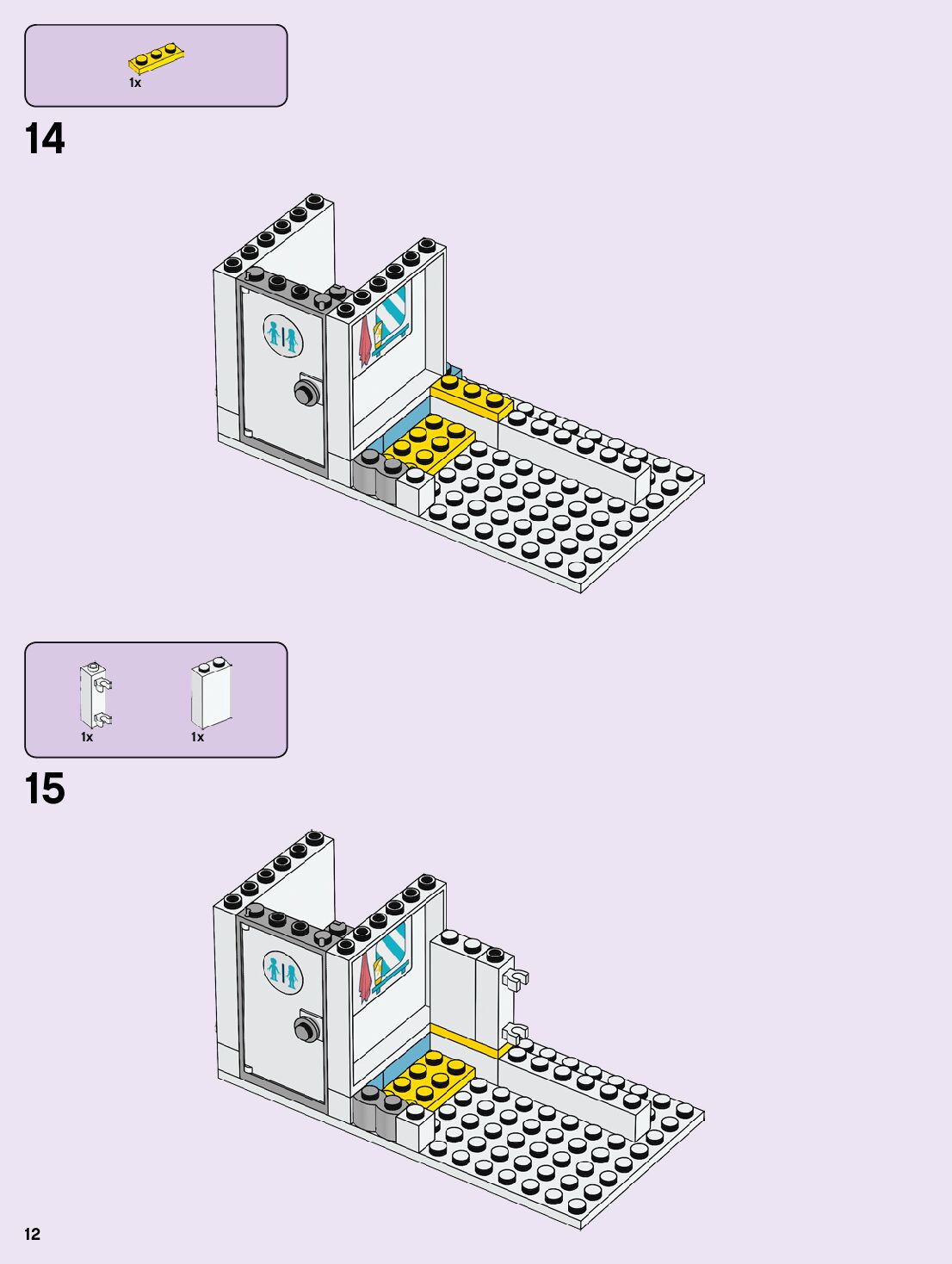 1x

14

1x

1x

15

12