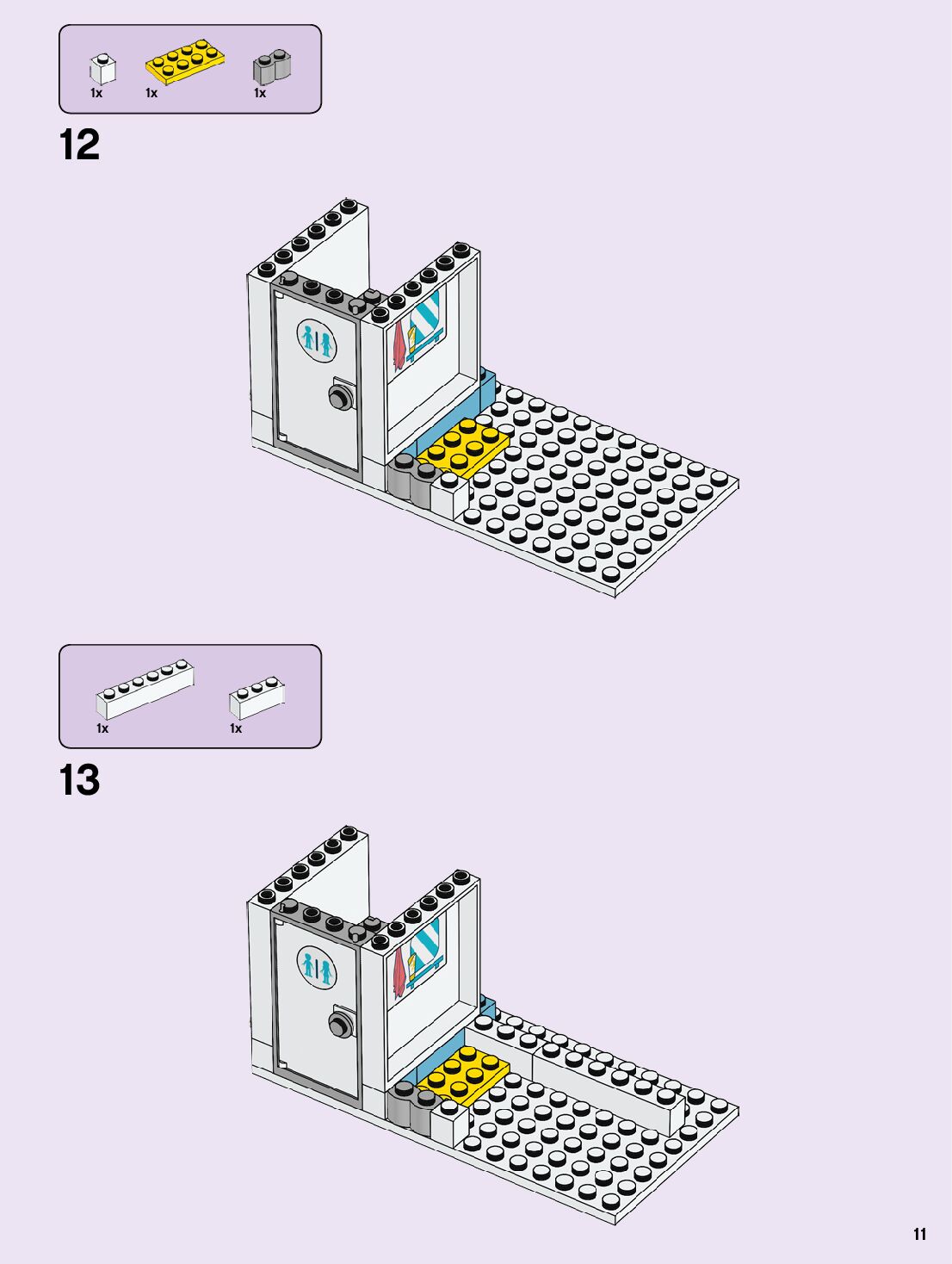 1x 1x 1x

12

1x 1x

13

11