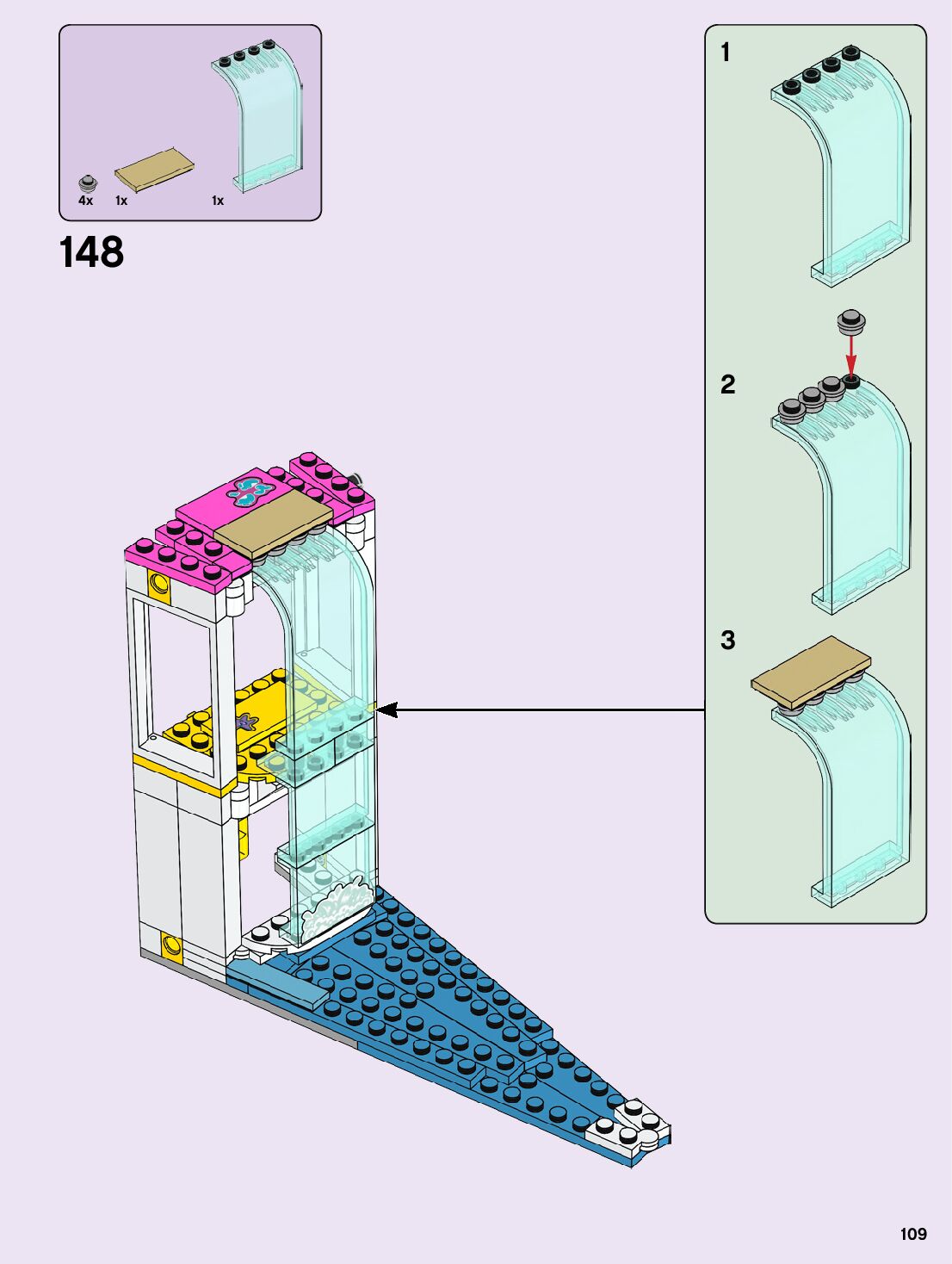 4x 1x 1x

148

1

2

3

109