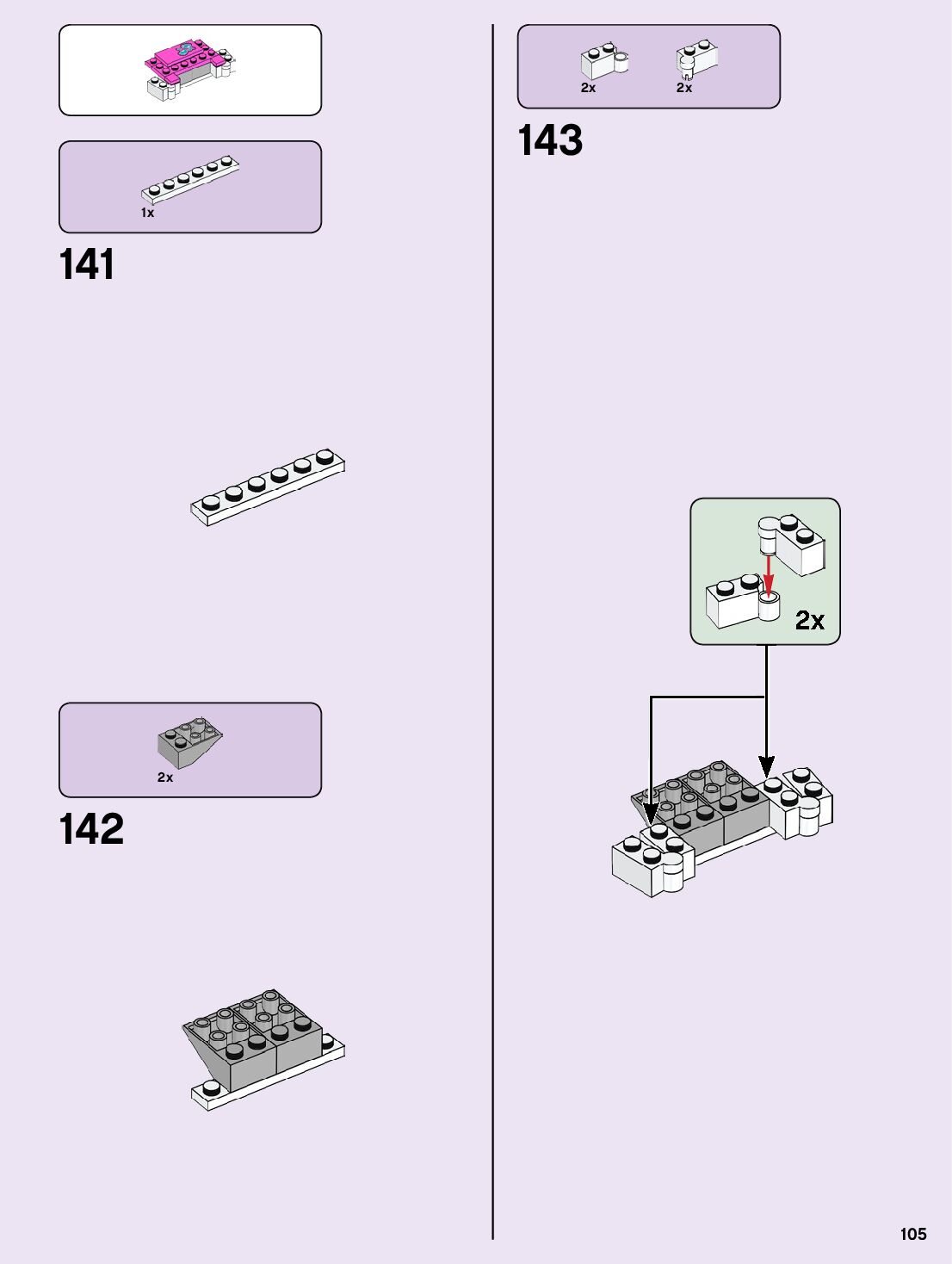 1x

141

2x

142

2x 2x

143

2x

105