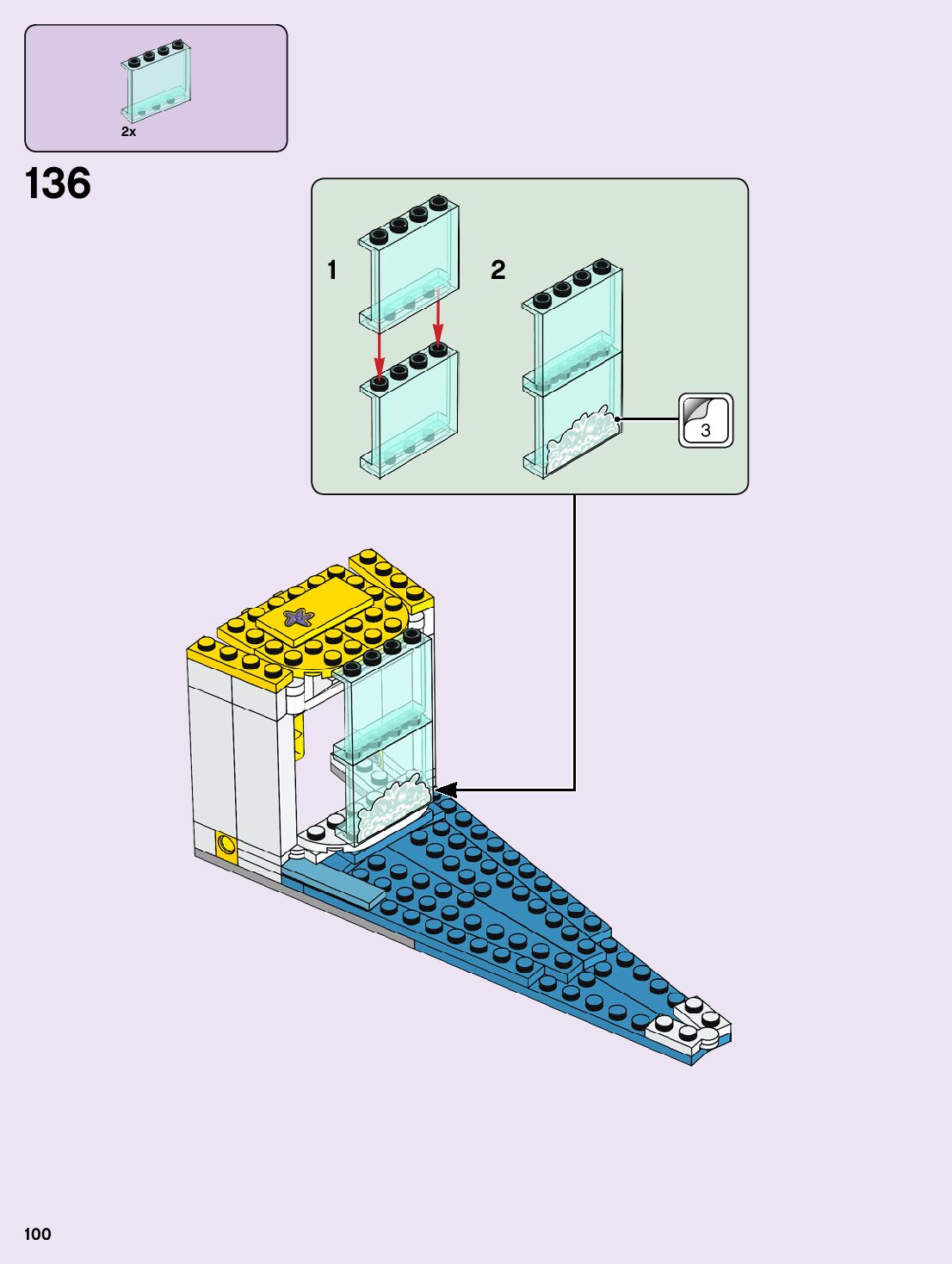 2x

136

1

2

3

100